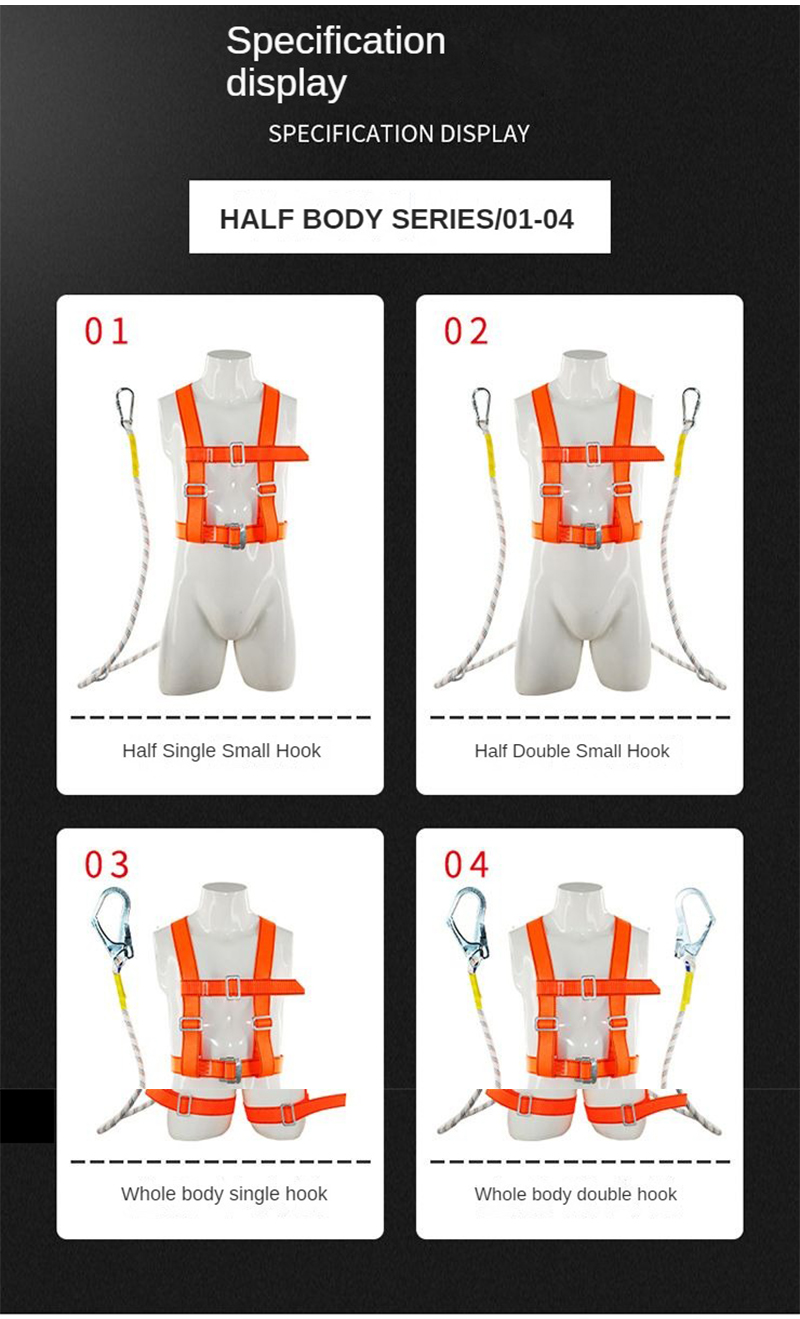 Specification display

SPECIFICATION DISPLAY

HALF BODY SERIES/01-04

01

Half Single Small Hook

02

Half Double Small Hook

03

Whole body single hook

04

Whole body double hook