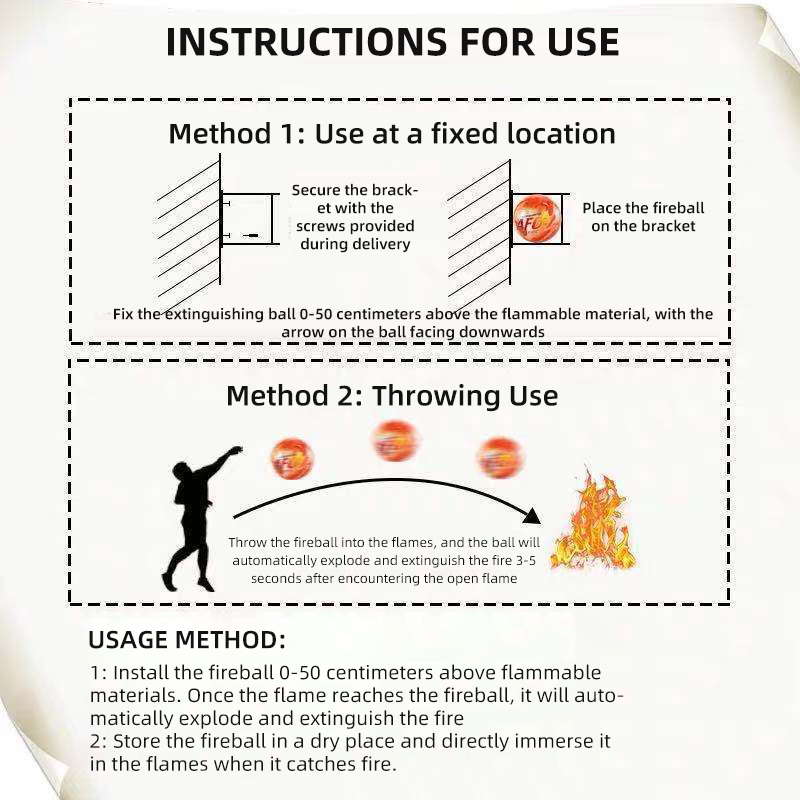 INSTRUCTIONS FOR USE

Method 1: Use at a fixed location

Secure the bracket with the screws provided during delivery

AFO

Place the fireball on the bracket

Fix the extinguishing ball 0-50 centimeters above the flammable material, with the arrow on the ball facing downwards

Method 2: Throwing Use

Throw the fireball into the flames, and the ball will automatically explode and extinguish the fire 3-5 seconds after encountering the open flame

USAGE METHOD:

1: Install the fireball 0-50 centimeters above flammable materials. Once the flame reaches the fireball, it will automatically explode and extinguish the fire
2: Store the fireball in a dry place and directly immerse it in the flames when it catches fire.