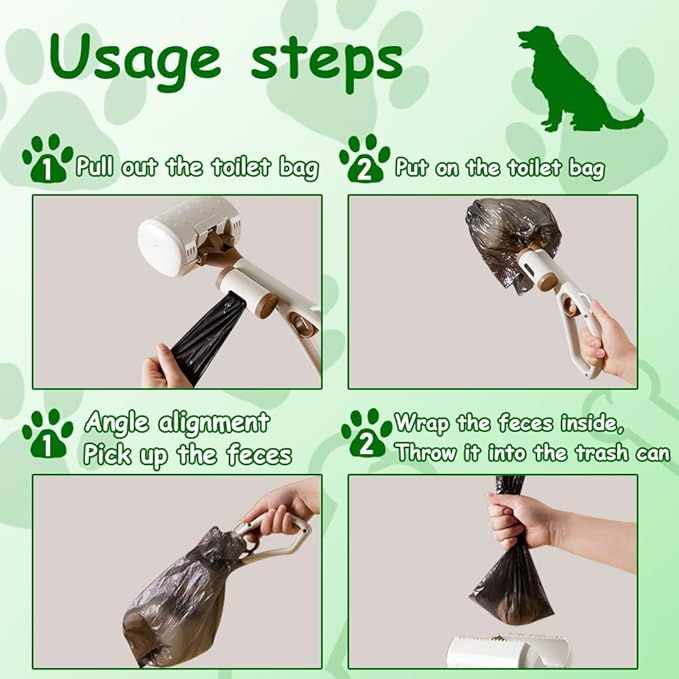 Usage steps

1 Pull out the toilet bag

2 Put on the toilet bag

1 Angle alignment
Pick up the feces

2 Wrap the feces inside,
Throw it into the trash can