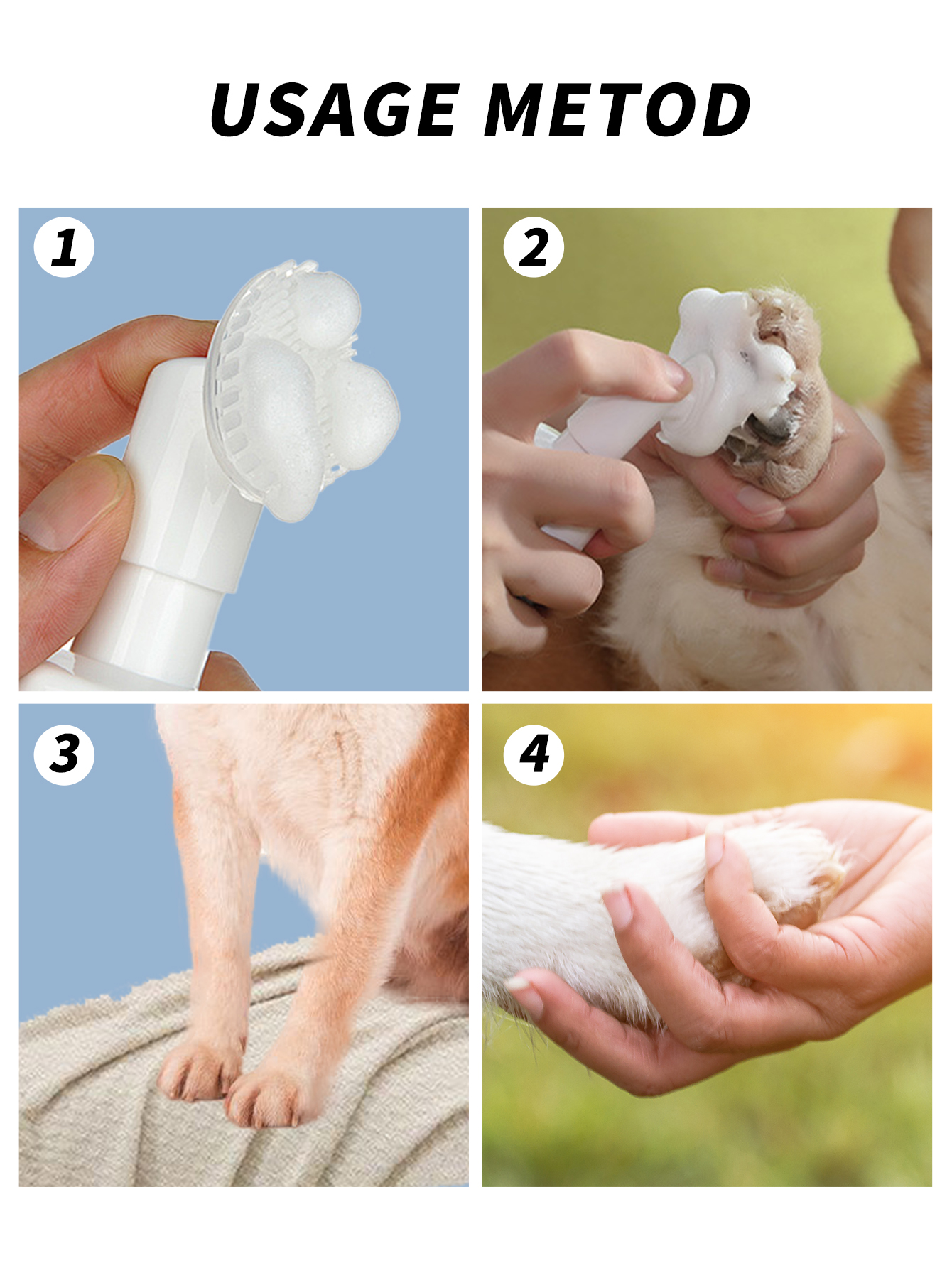 USAGE METOD

1

2

3

4