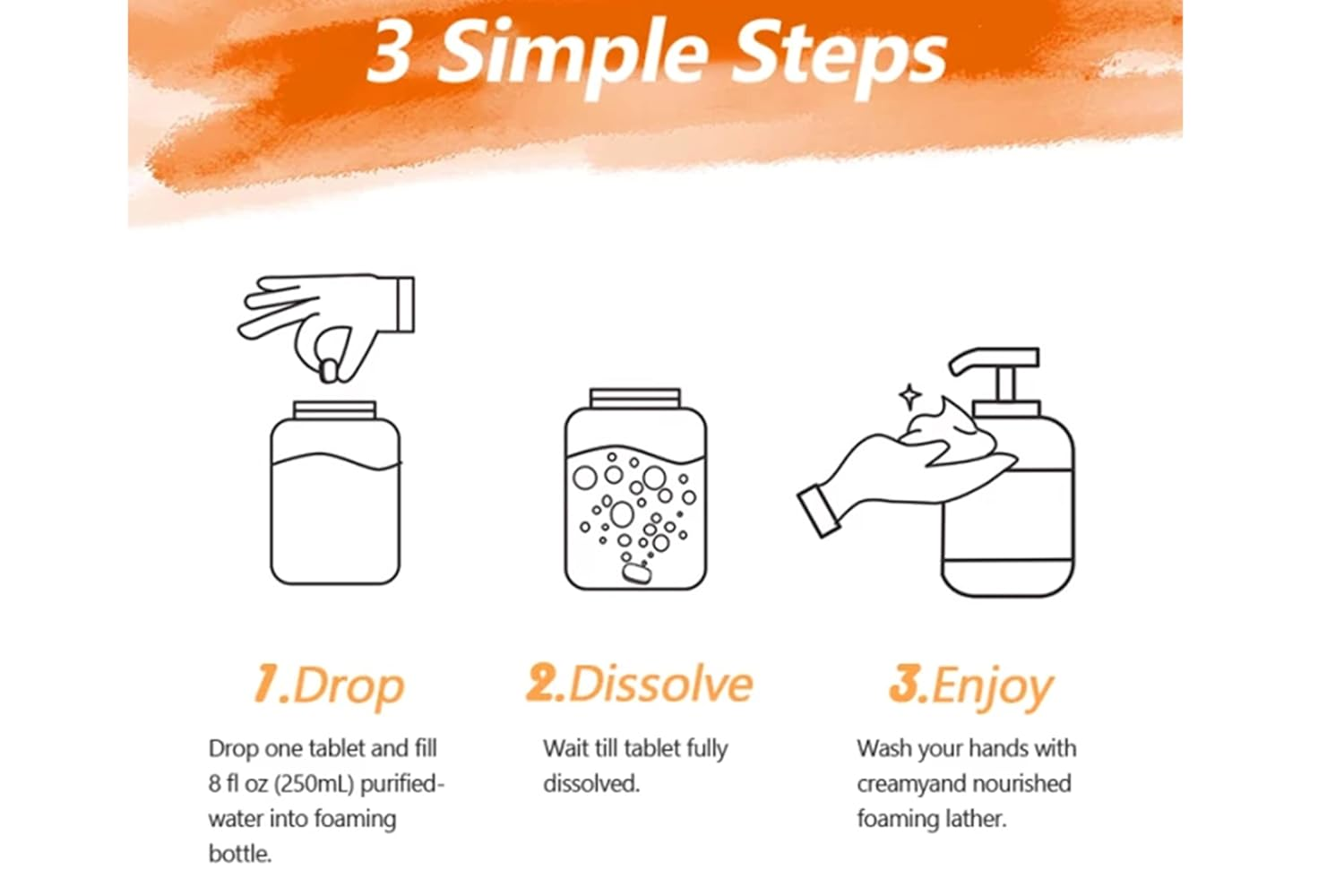 3 Simple Steps

1.Drop

Drop one tablet and fill 8 fl oz (250mL) purified-water into foaming bottle.

2.Dissolve

Wait till tablet fully dissolved.

3.Enjoy

Wash your hands with creamyand nourished foaming lather.