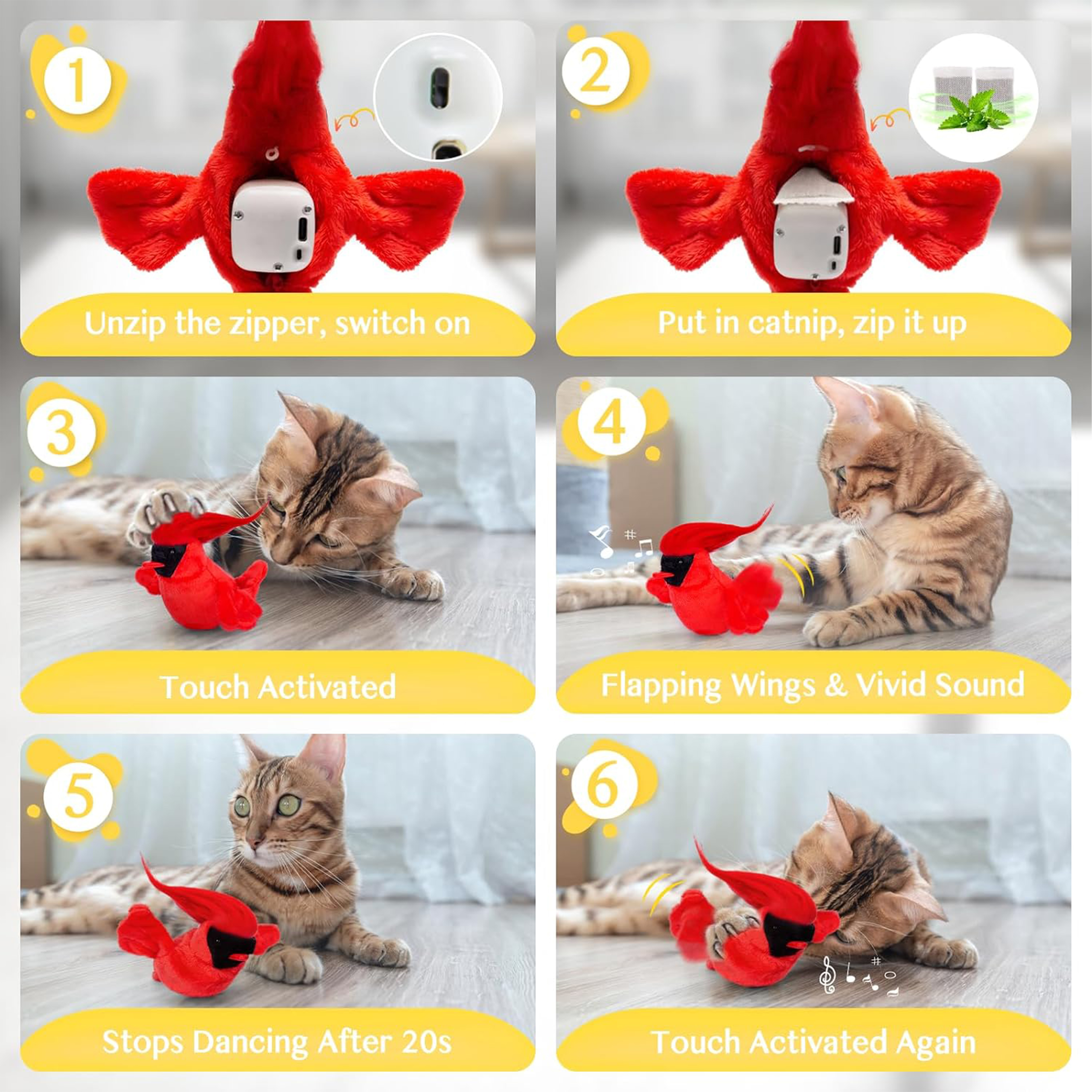 1

Unzip the zipper, switch on

2

Put in catnip, zip it up

3

Touch Activated

4

Flapping Wings & Vivid Sound

5

Stops Dancing After 20s

6

Touch Activated Again