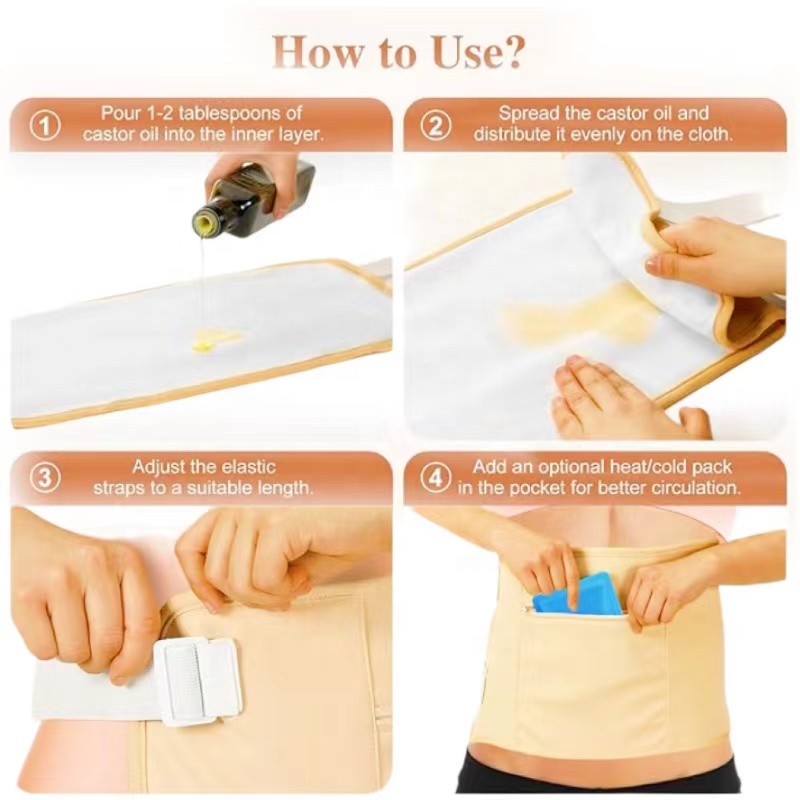 How to Use?

① Pour 1-2 tablespoons of castor oil into the inner layer.

② Spread the castor oil and distribute it evenly on the cloth.

③ Adjust the elastic straps to a suitable length.

④ Add an optional heat/cold pack in the pocket for better circulation.