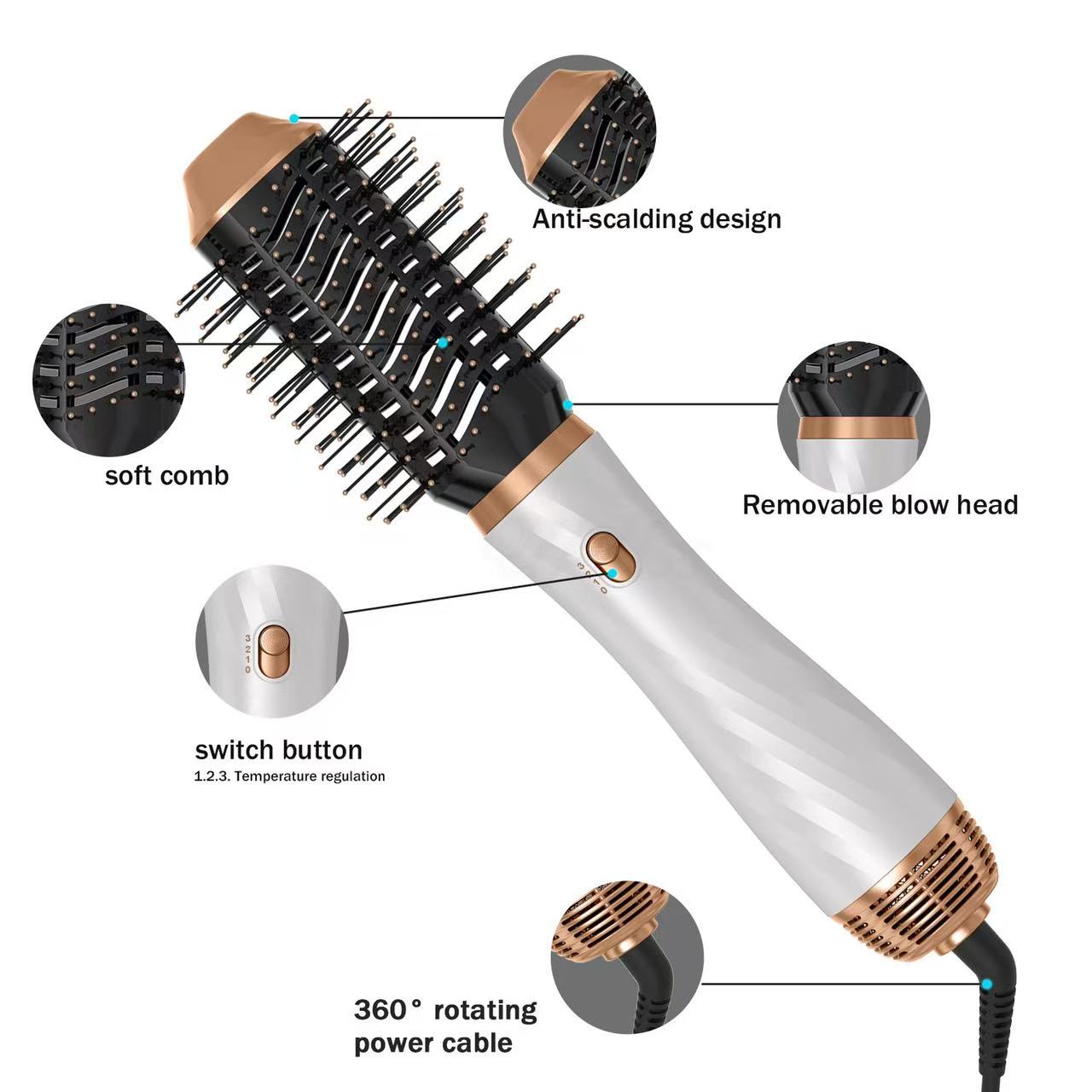 Anti-scalding design

soft comb

Removable blow head

3
2
1
0

3
2
1
0

switch button
1.2.3. Temperature regulation

360° rotating power cable