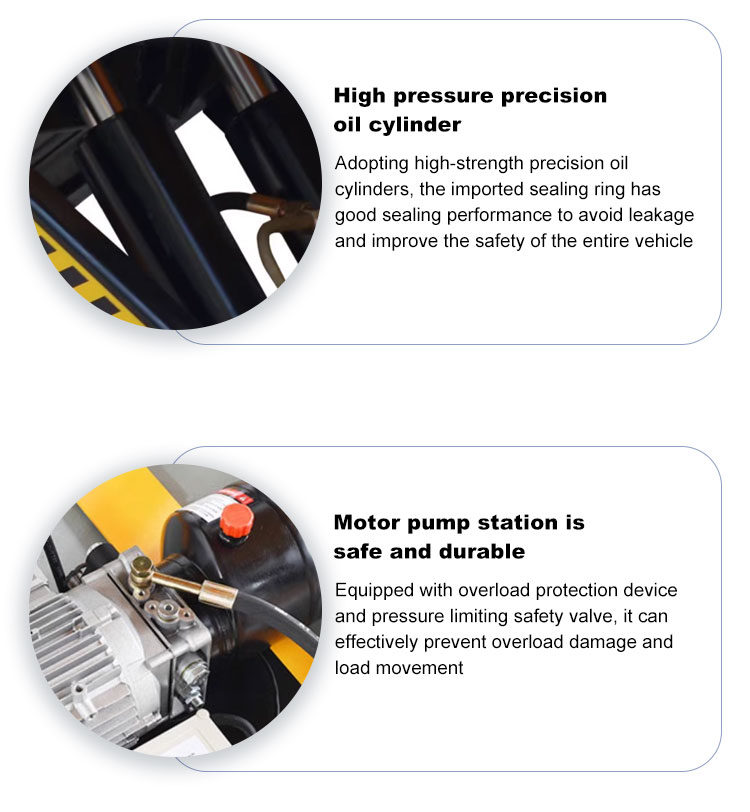 High pressure precision oil cylinder

Adopting high-strength precision oil cylinders, the imported sealing ring has good sealing performance to avoid leakage and improve the safety of the entire vehicle

Motor pump station is safe and durable

Equipped with overload protection device and pressure limiting safety valve, it can effectively prevent overload damage and load movement