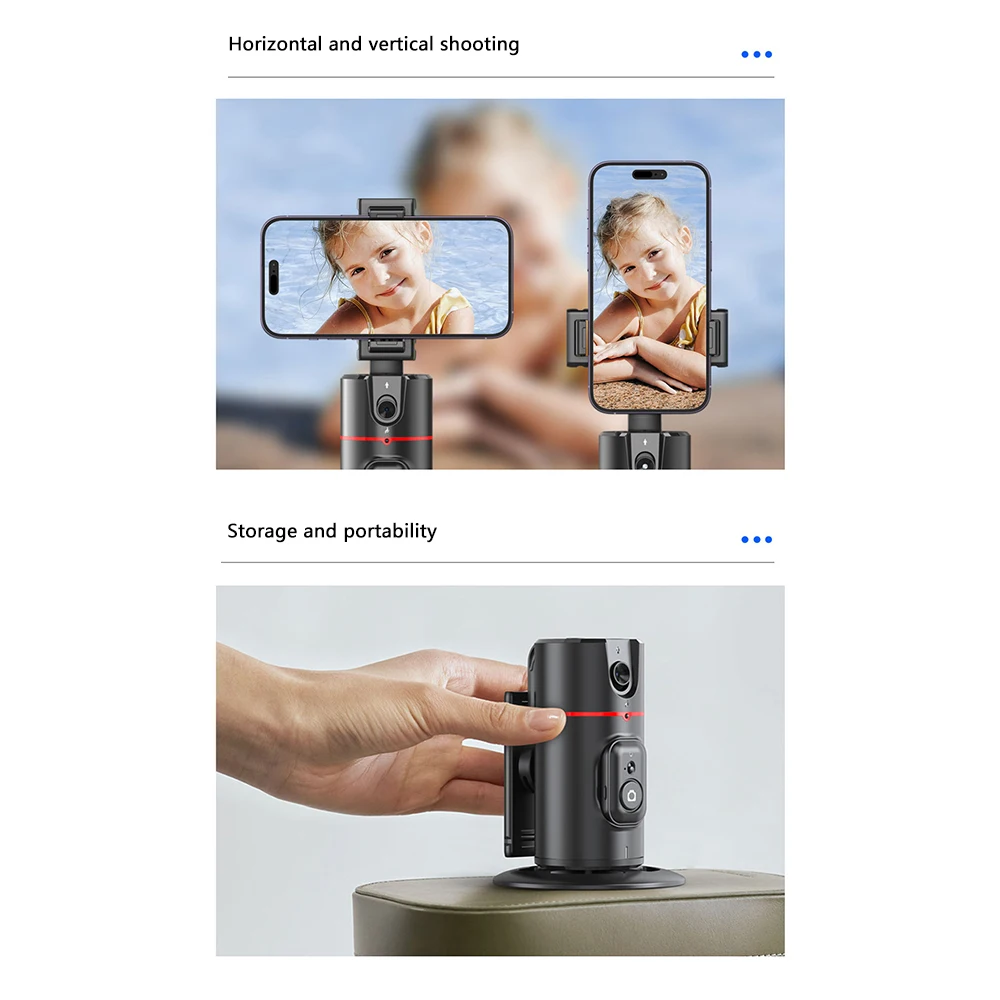 Horizontal and vertical shooting

Storage and portability