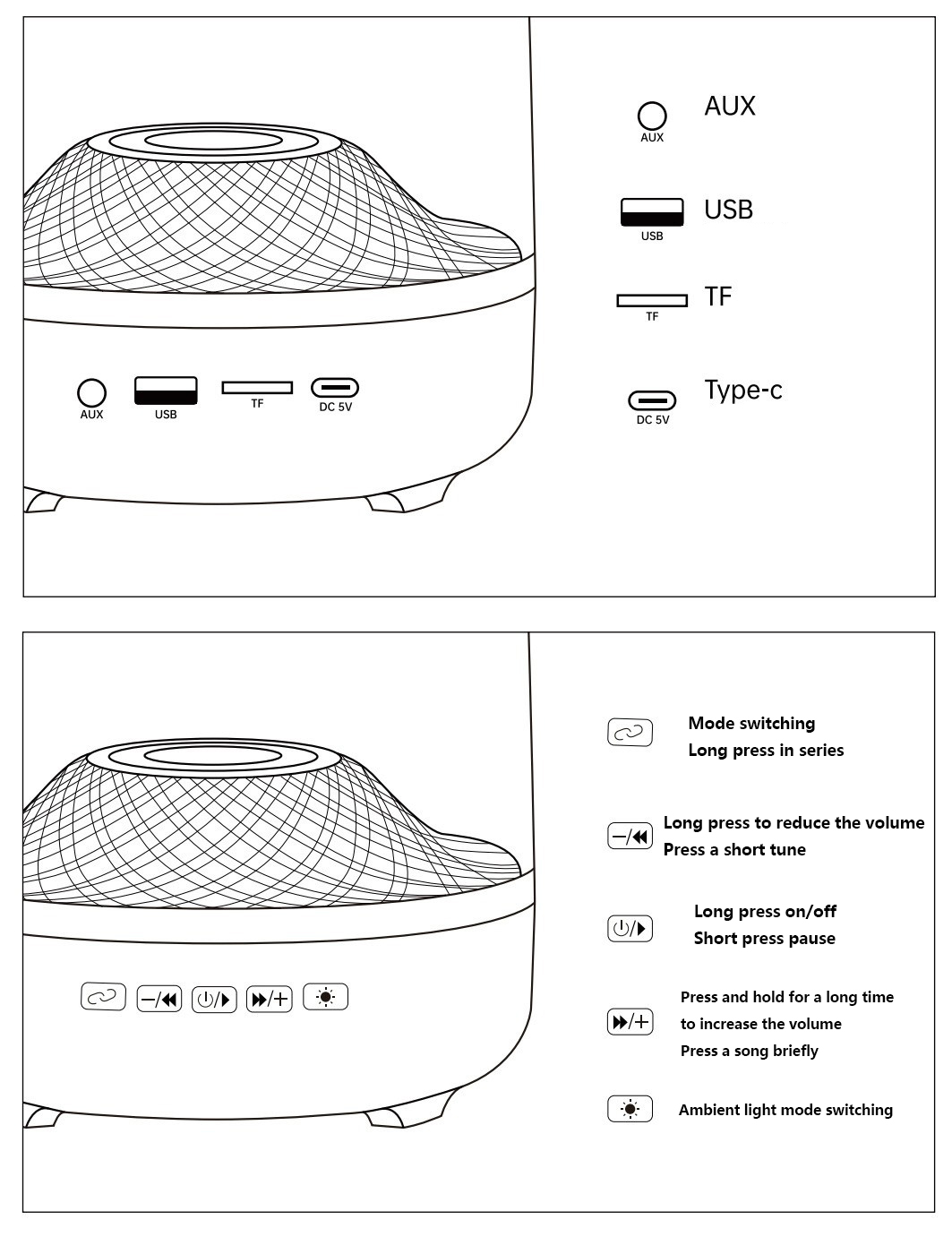 AUX USB TF DC 5V

AUX
AUX

USB
USB

TF
TF

DC 5V
Type-c

Mode switching
Long press in series

Long press to reduce the volume
Press a short tune

Long press on/off
Short press pause

Press and hold for a long time
to increase the volume
Press a song briefly

Ambient light mode switching