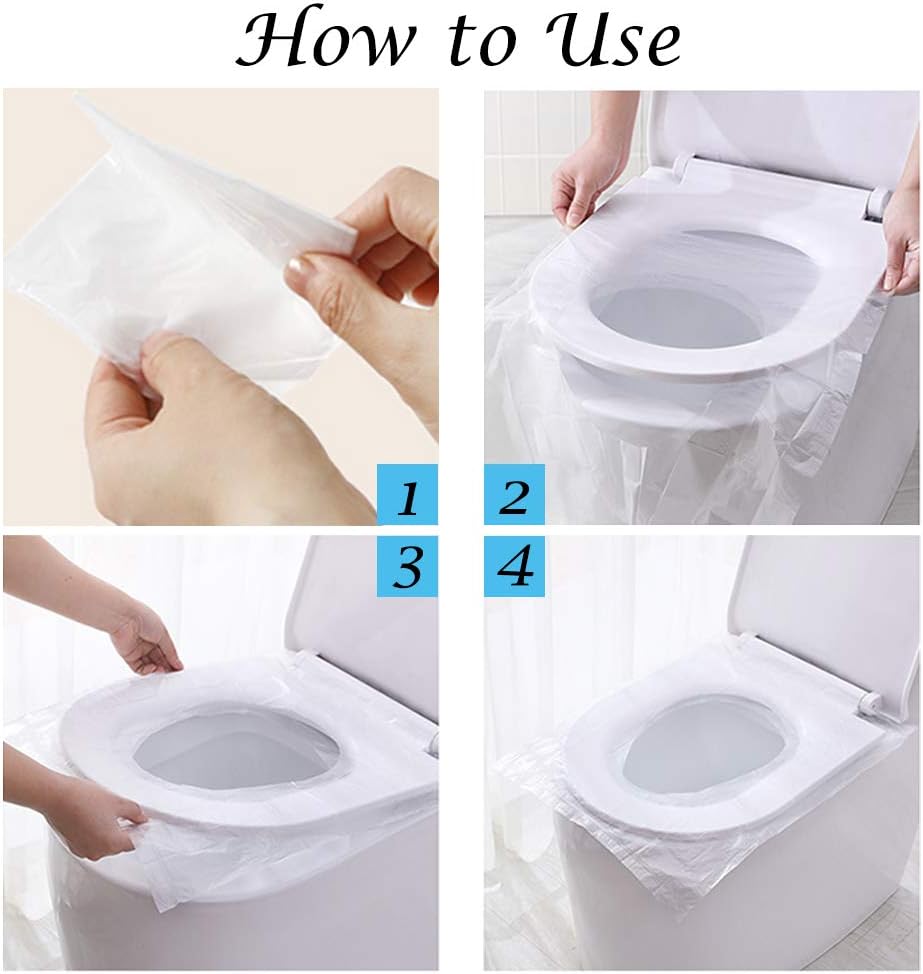 How to Use

1

2

3

4