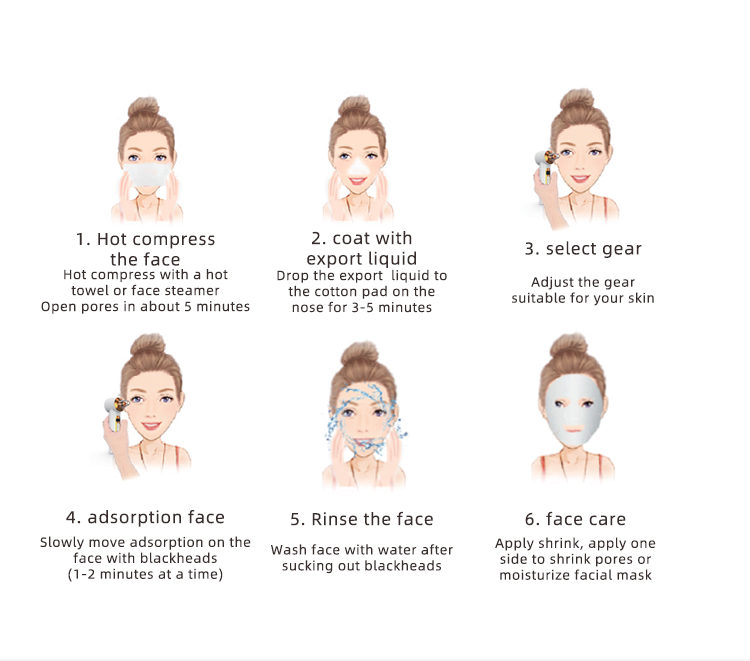 1. Hot compress the face
Hot compress with a hot towel or face steamer
Open pores in about 5 minutes

2. coat with export liquid
Drop the export liquid to the cotton pad on the nose for 3-5 minutes

3. select gear
Adjust the gear suitable for your skin

4. adsorption face
Slowly move adsorption on the face with blackheads
(1-2 minutes at a time)

5. Rinse the face
Wash face with water after sucking out blackheads

6. face care
Apply shrink, apply one side to shrink pores or moisturize facial mask