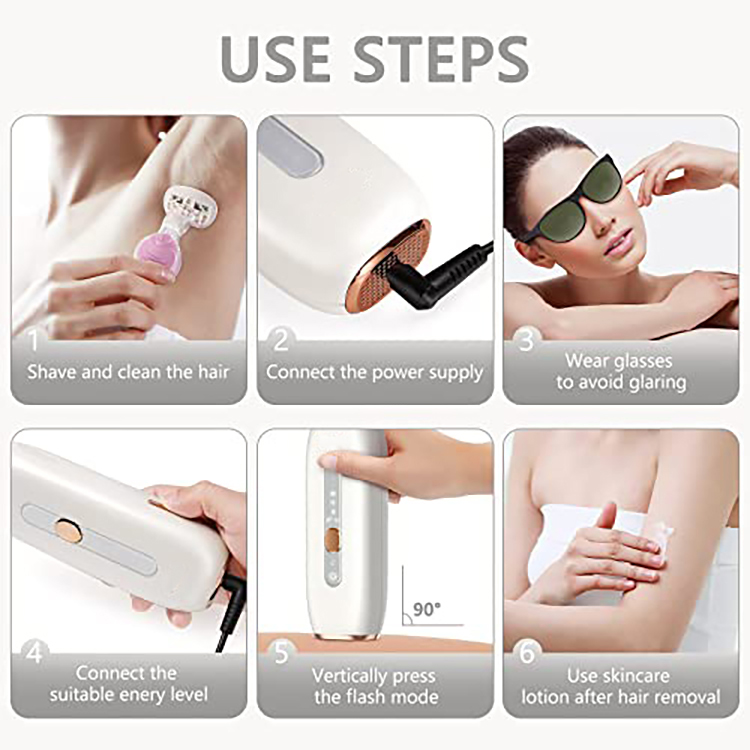 USE STEPS

1
Shave and clean the hair

2
Connect the power supply

3
Wear glasses to avoid glaring

4
Connect the suitable enery level

90°

5
Vertically press the flash mode

6
Use skincare lotion after hair removal