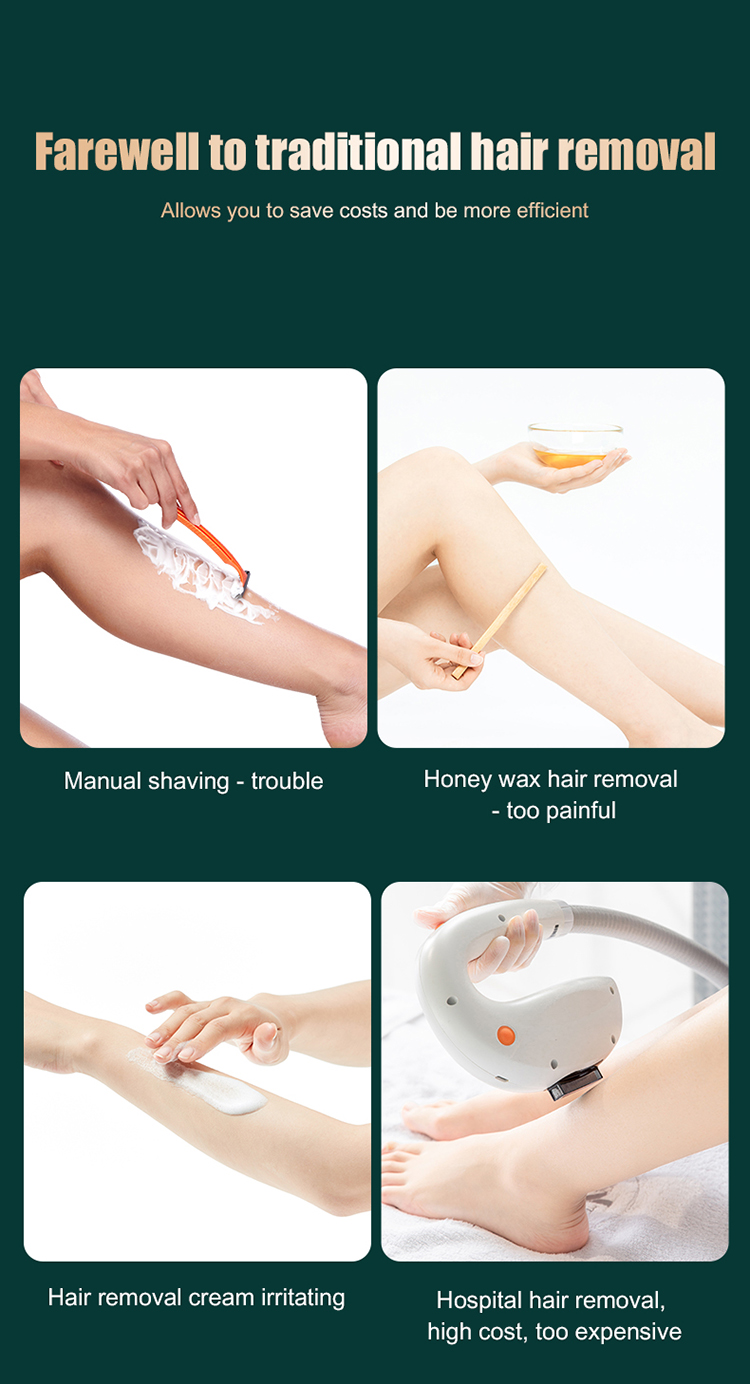 Farewell to traditional hair removal

Allows you to save costs and be more efficient

Manual shaving - trouble

Honey wax hair removal - too painful

Hair removal cream irritating

Hospital hair removal, high cost, too expensive