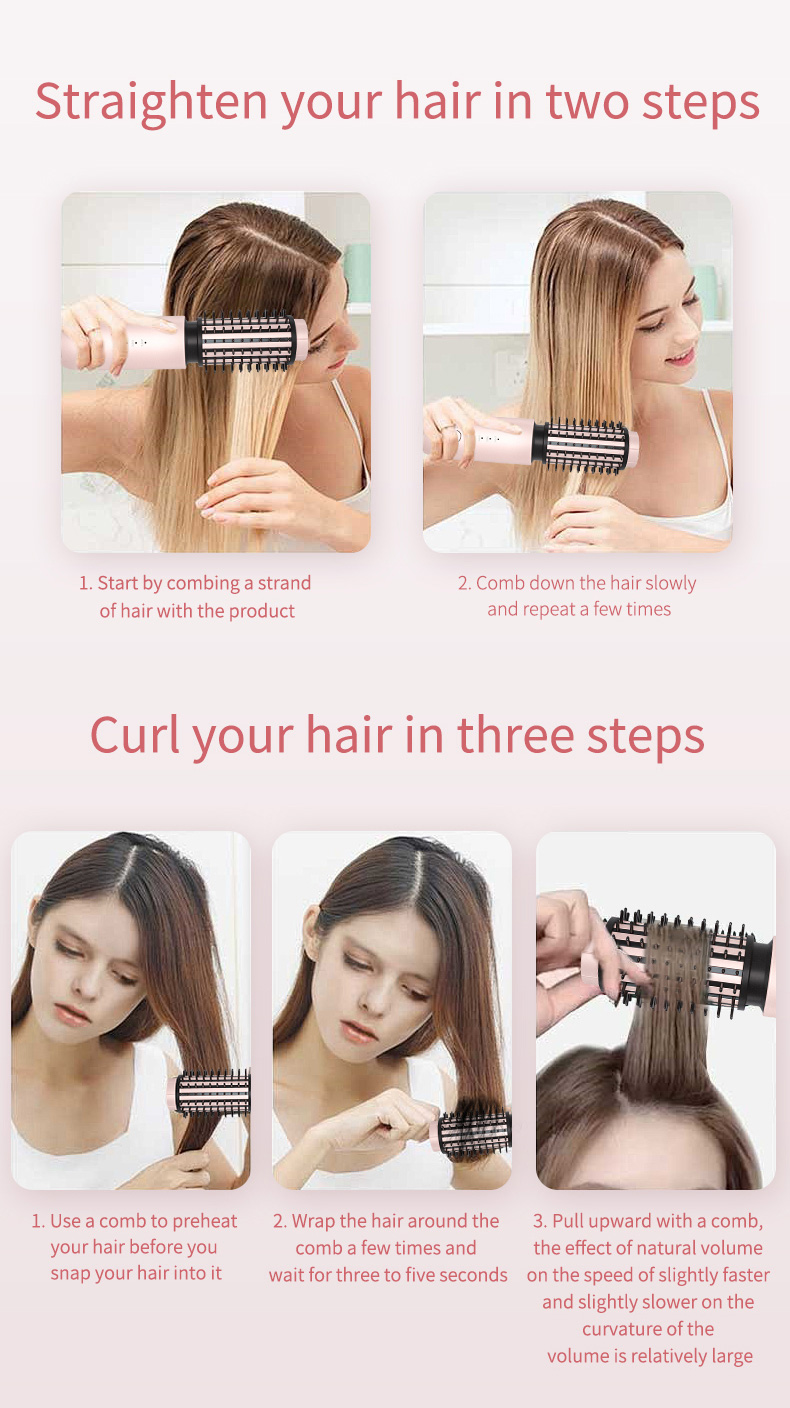 Straighten your hair in two steps

1. Start by combing a strand of hair with the product

2. Comb down the hair slowly and repeat a few times

Curl your hair in three steps

1. Use a comb to preheat your hair before you snap your hair into it

2. Wrap the hair around the comb a few times and wait for three to five seconds

3. Pull upward with a comb, the effect of natural volume on the speed of slightly faster and slightly slower on the curvature of the volume is relatively large