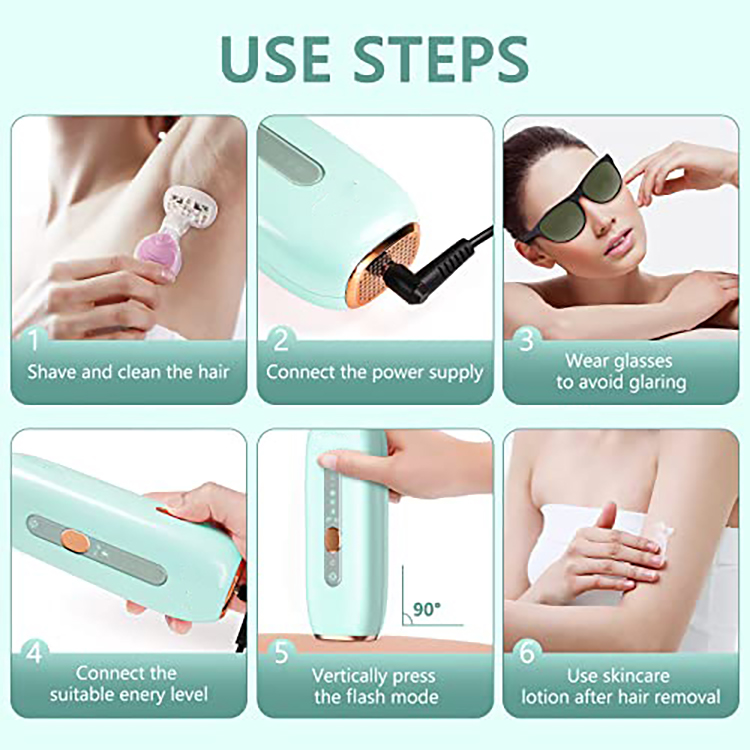 USE STEPS

1
Shave and clean the hair

2
Connect the power supply

3
Wear glasses to avoid glaring

4
Connect the suitable enery level

90°

5
Vertically press the flash mode

6
Use skincare lotion after hair removal