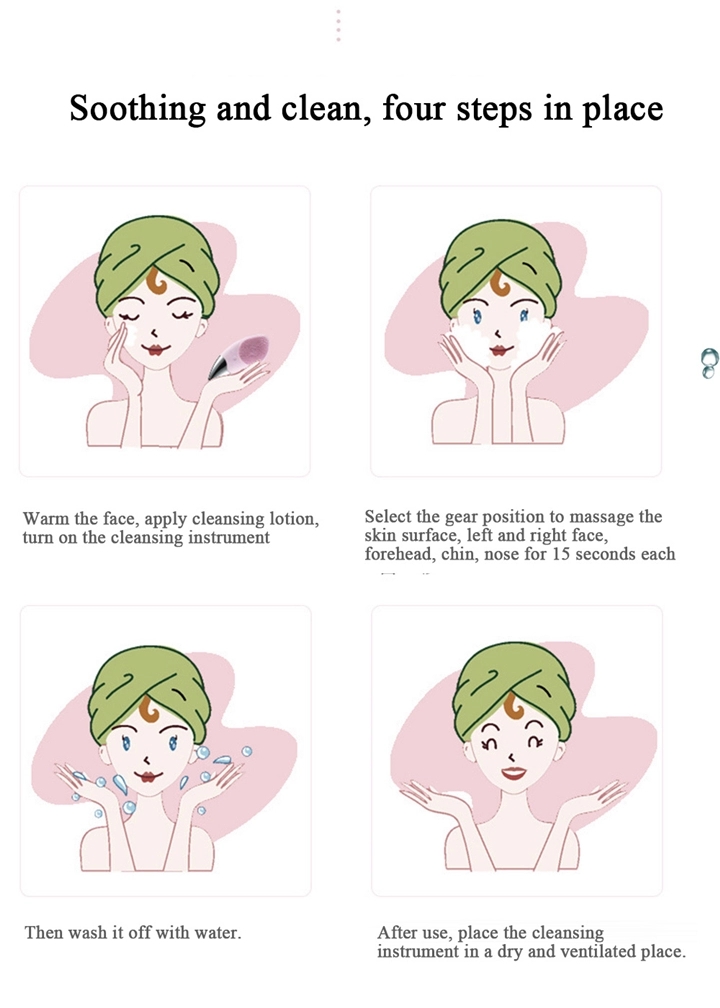 Soothing and clean, four steps in place

Warm the face, apply cleansing lotion, turn on the cleansing instrument

Select the gear position to massage the skin surface, left and right face, forehead, chin, nose for 15 seconds each

Then wash it off with water.

After use, place the cleansing instrument in a dry and ventilated place.