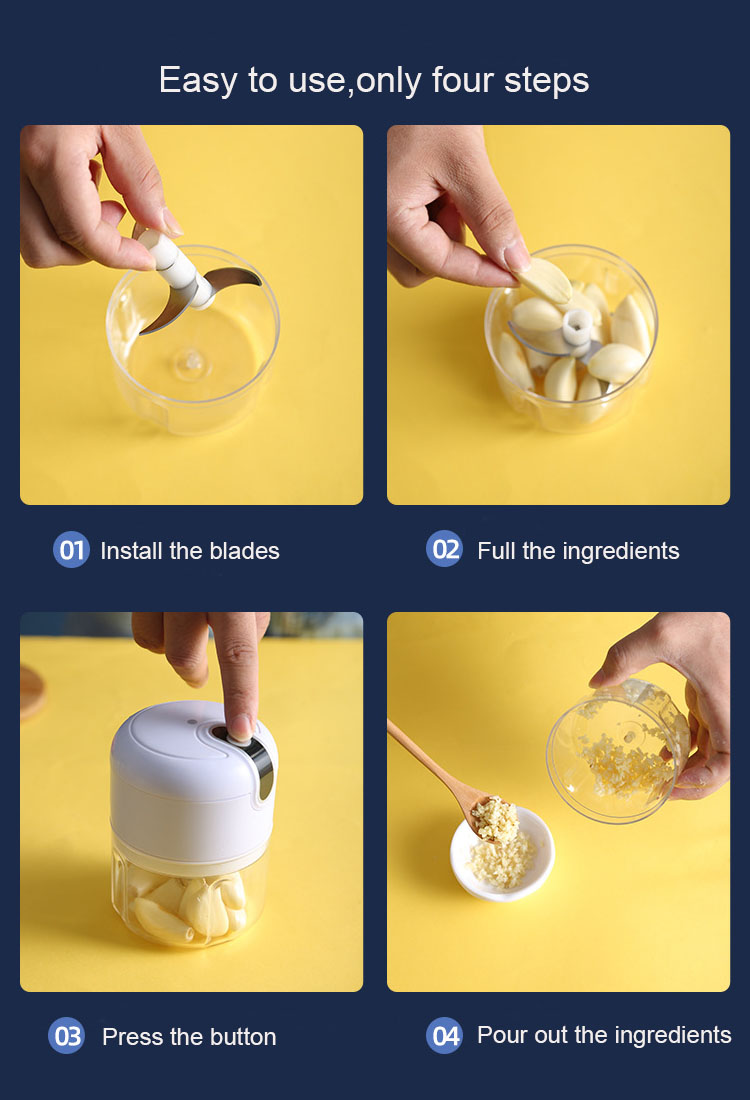 Easy to use,only four steps

01 Install the blades

02 Full the ingredients

03 Press the button

04 Pour out the ingredients