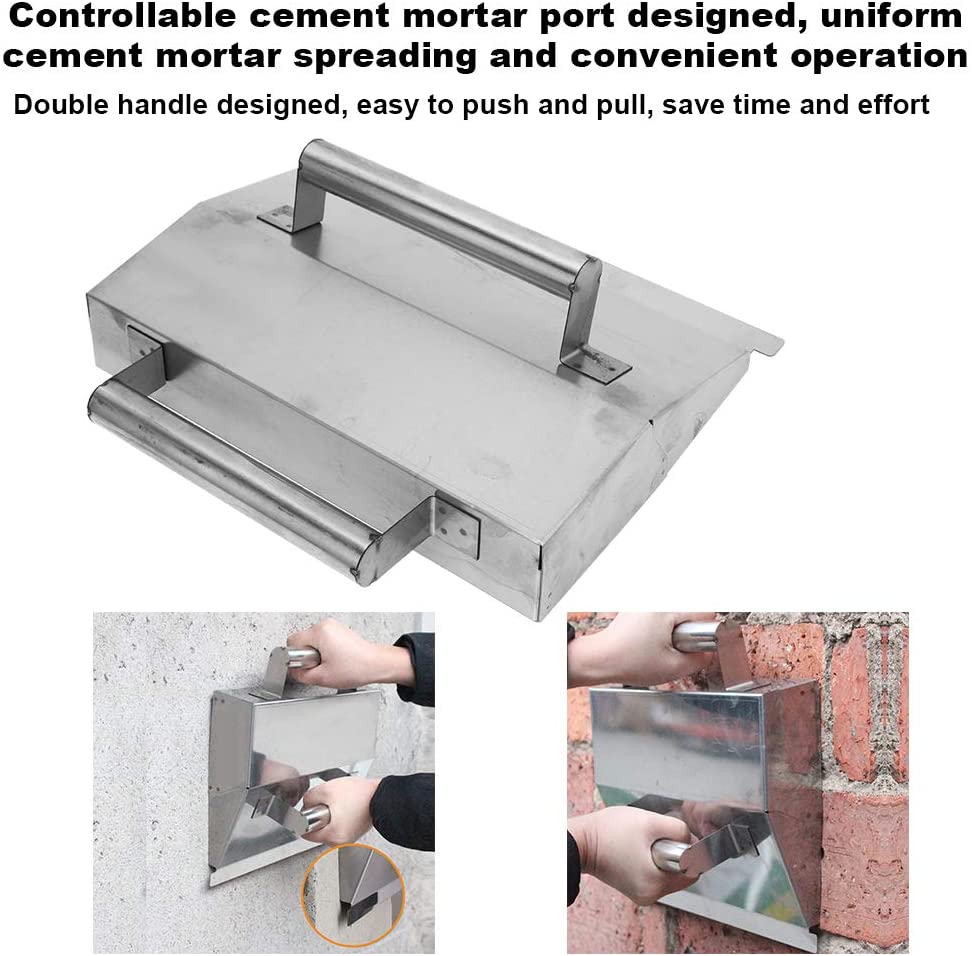 Controllable cement mortar port designed, uniform cement mortar spreading and convenient operation

Double handle designed, easy to push and pull, save time and effort