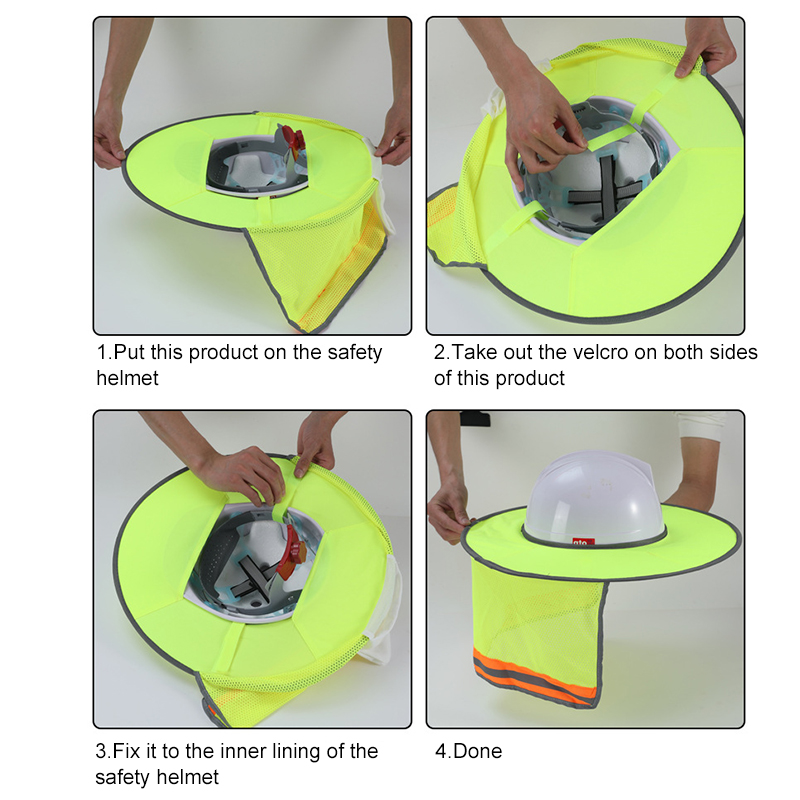 1.Put this product on the safety helmet

2.Take out the velcro on both sides of this product

3.Fix it to the inner lining of the safety helmet

4.Done