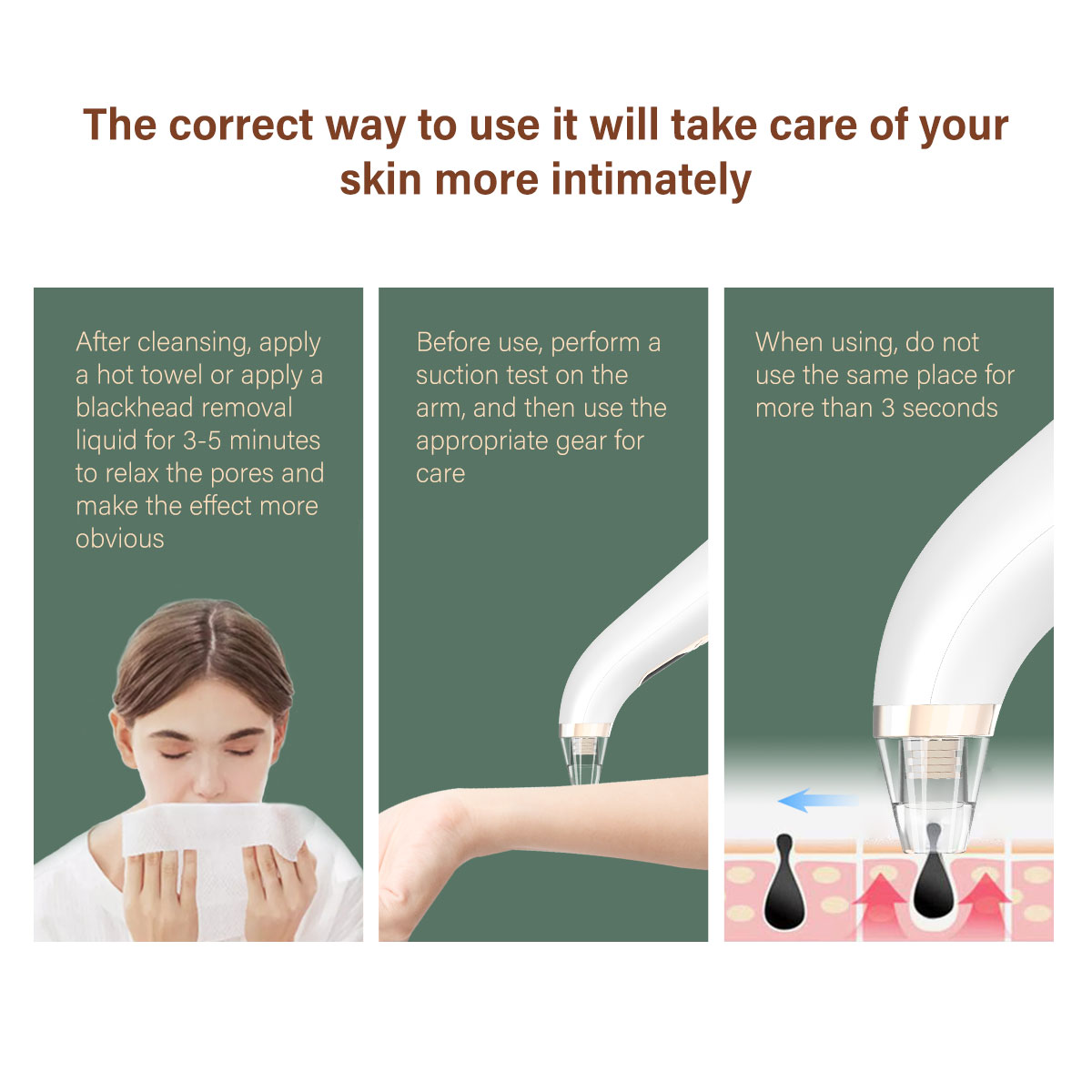 The correct way to use it will take care of your skin more intimately

After cleansing, apply a hot towel or apply a blackhead removal liquid for 3-5 minutes to relax the pores and make the effect more obvious

Before use, perform a suction test on the arm, and then use the appropriate gear for care

When using, do not use the same place for more than 3 seconds