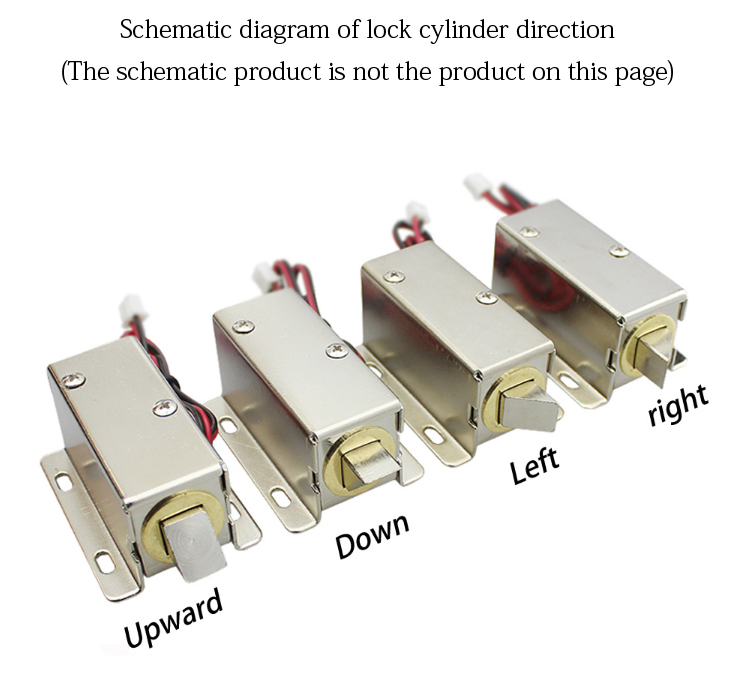 Schematic diagram of lock cylinder direction
(The schematic product is not the product on this page)

Upward

Down

Left

right