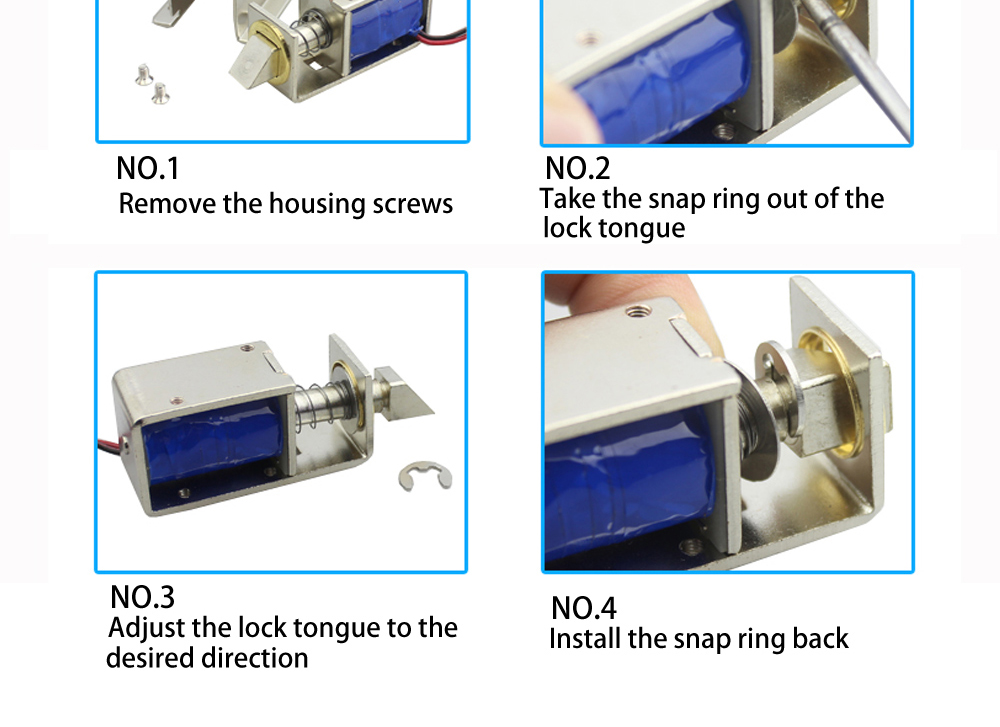 NO.1
Remove the housing screws

NO.2
Take the snap ring out of the lock tongue

NO.3
Adjust the lock tongue to the desired direction

NO.4
Install the snap ring back