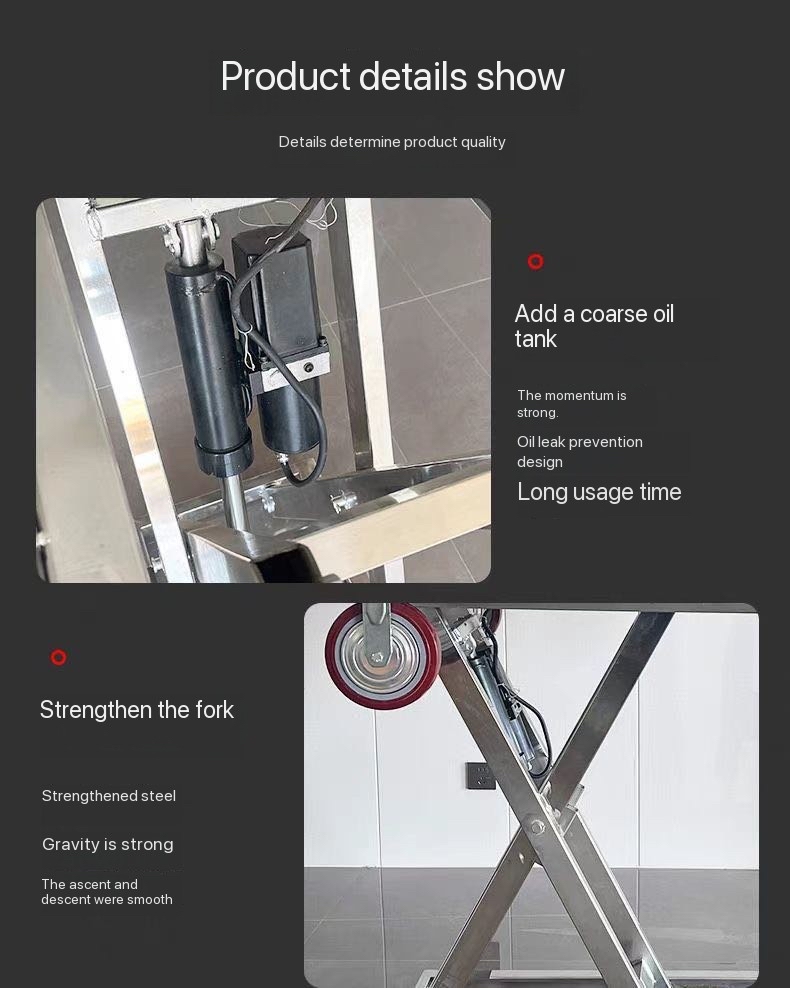 Product details show

Details determine product quality

Add a coarse oil tank

The momentum is strong.

Oil leak prevention design

Long usage time

Strengthen the fork

Strengthened steel

Gravity is strong

The ascent and descent were smooth