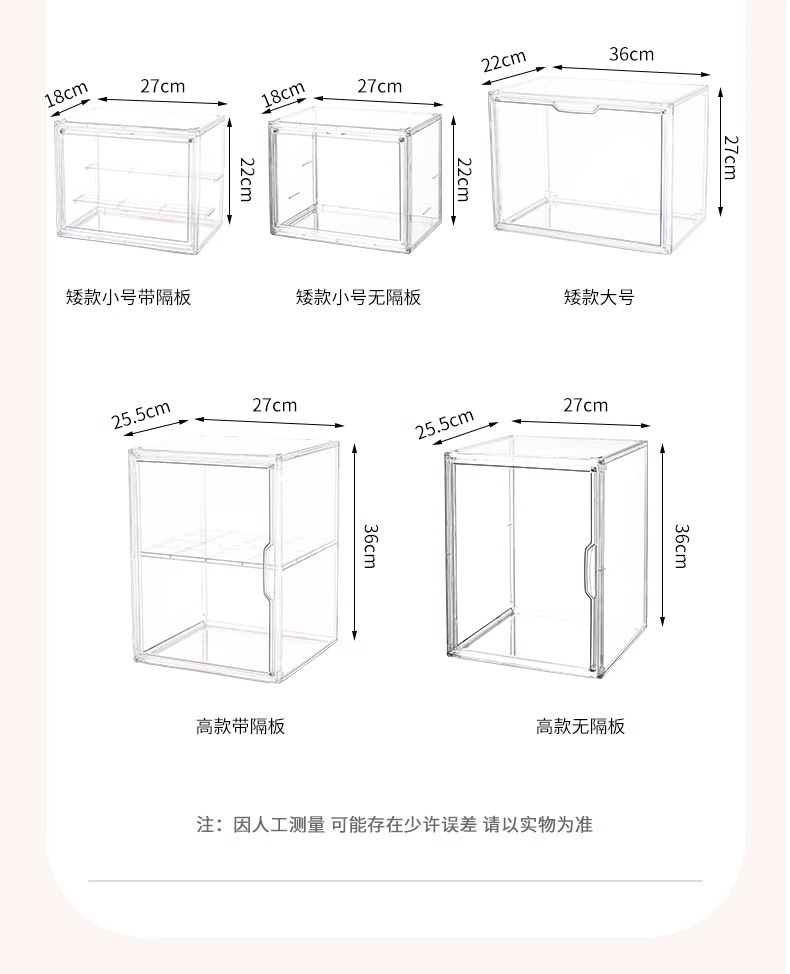 18cm
27cm
22cm
矮款小号带隔板

18cm
27cm
22cm
矮款小号无隔板

22cm
36cm
27cm
矮款大号

25.5cm
27cm
36cm
高款带隔板

25.5cm
27cm
36cm
高款无隔板

注：因人工测量 可能存在少许误差 请以实物为准