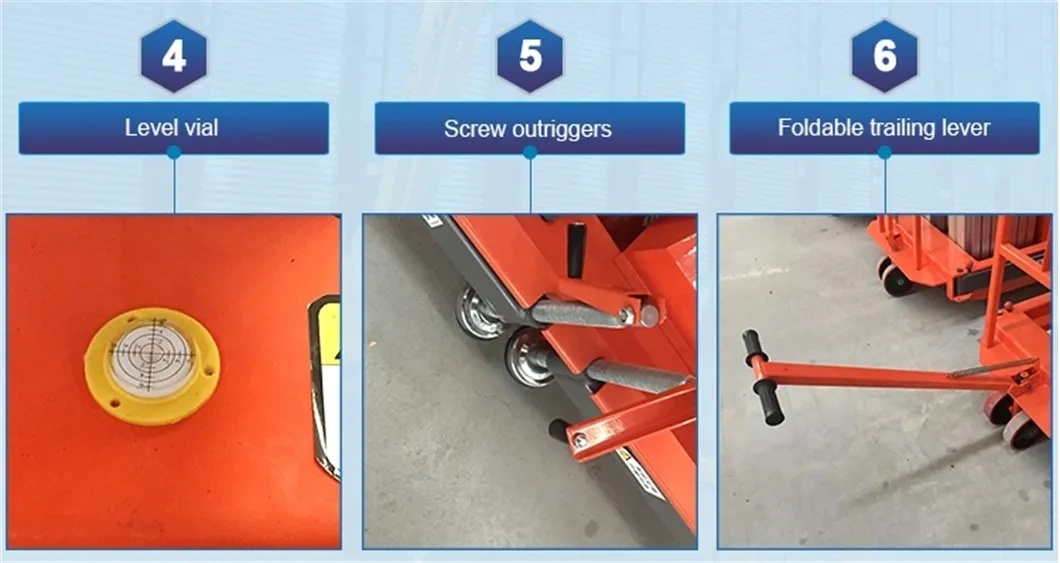 4
Level vial

5
Screw outriggers

6
Foldable trailing lever