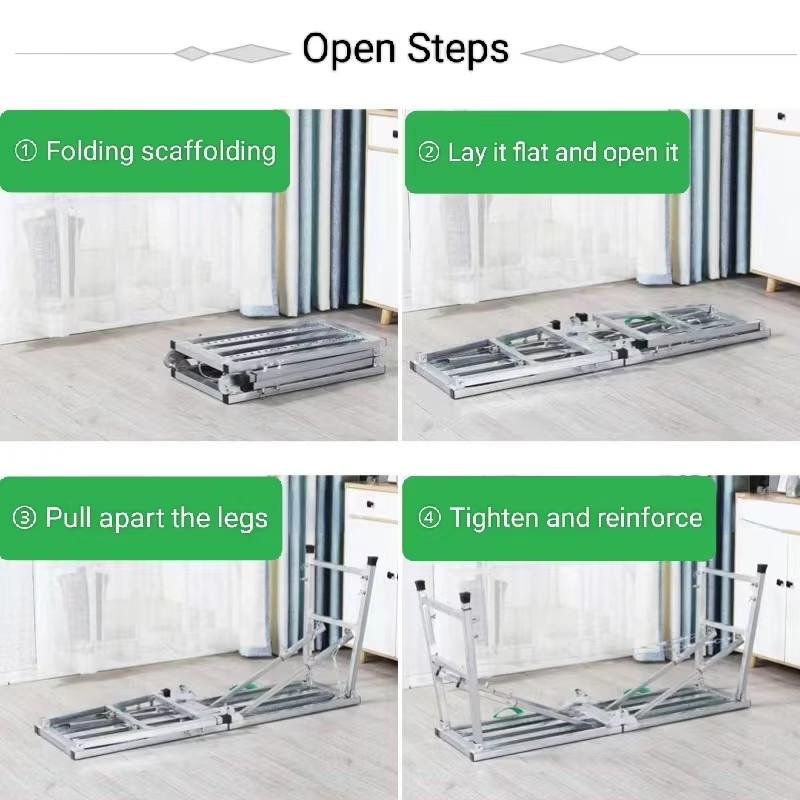 Open Steps

① Folding scaffolding

② Lay it flat and open it

③ Pull apart the legs

④ Tighten and reinforce