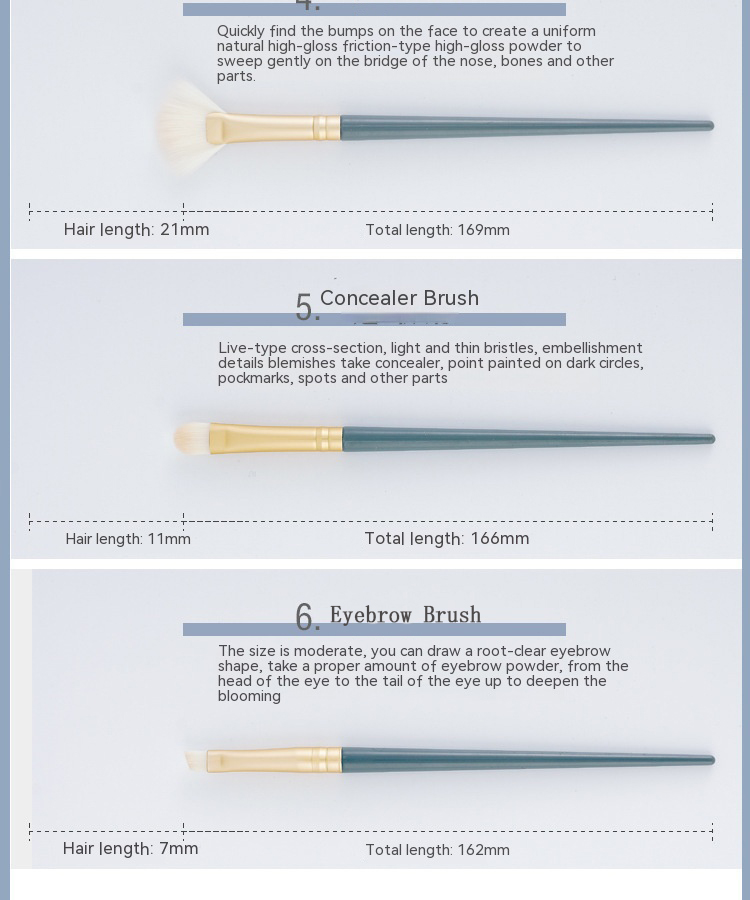 4.

Quickly find the bumps on the face to create a uniform natural high-gloss friction-type high-gloss powder to sweep gently on the bridge of the nose, bones and other parts.

Hair length: 21mm

Total length: 169mm

5. Concealer Brush

Live-type cross-section, light and thin bristles, embellishment details blemishes take concealer, point painted on dark circles, pockmarks, spots and other parts

Hair length: 11mm

Total length: 166mm

6. Eyebrow Brush

The size is moderate, you can draw a root-clear eyebrow shape, take a proper amount of eyebrow powder, from the head of the eye to the tail of the eye up to deepen the blooming

Hair length: 7mm

Total length: 162mm