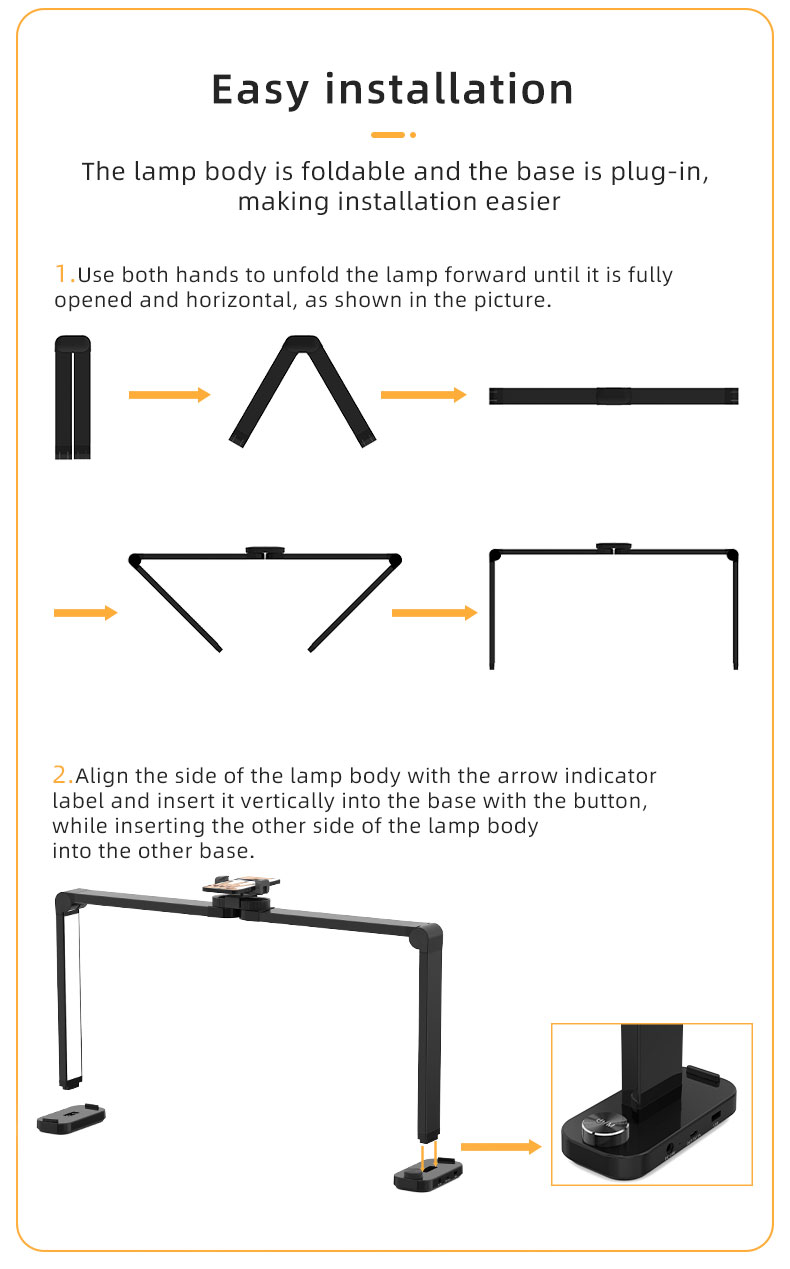 Easy installation

The lamp body is foldable and the base is plug-in, making installation easier

1.Use both hands to unfold the lamp forward until it is fully opened and horizontal, as shown in the picture.

2.Align the side of the lamp body with the arrow indicator label and insert it vertically into the base with the button, while inserting the other side of the lamp body into the other base.