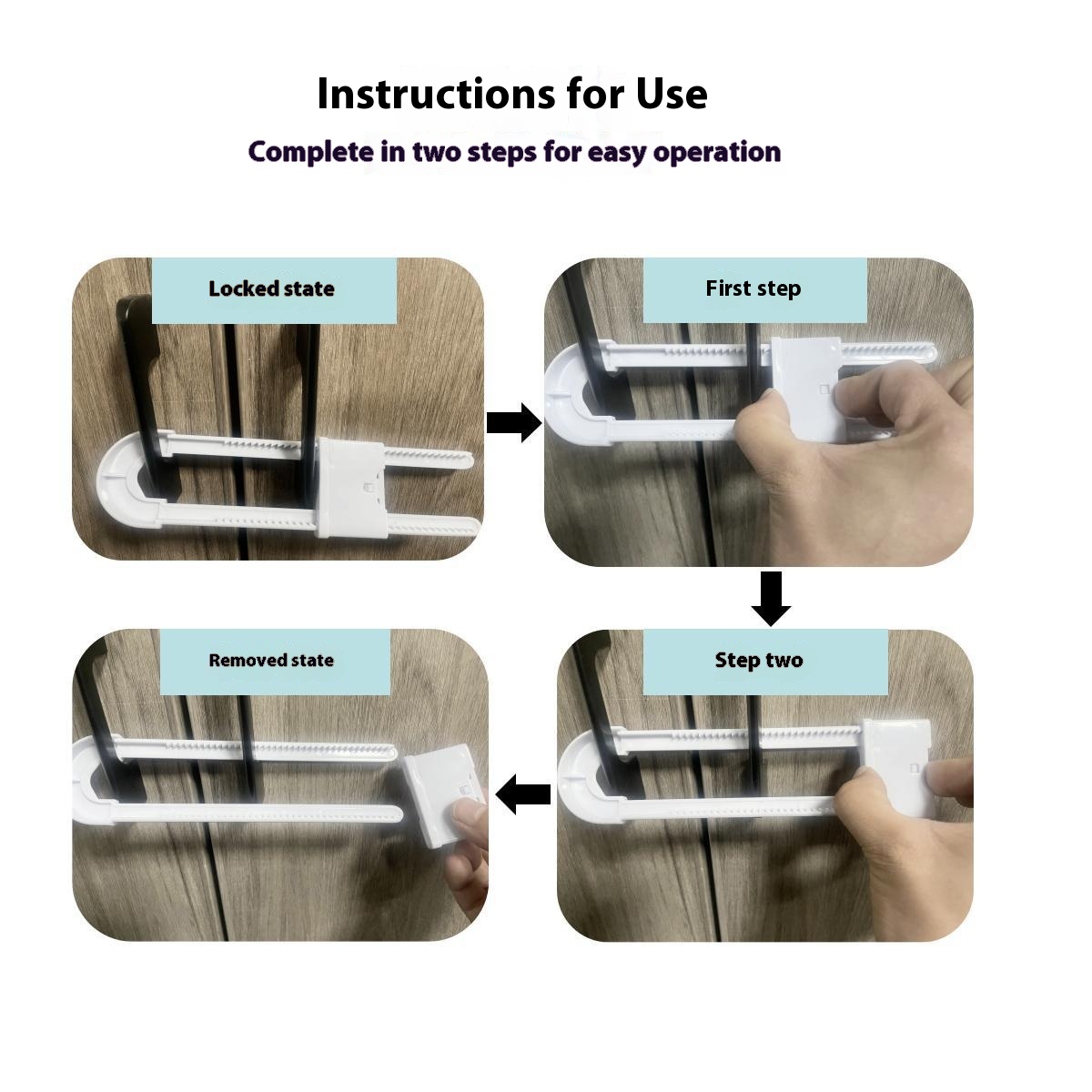 Instructions for Use

Complete in two steps for easy operation

Locked state

First step

Step two

Removed state