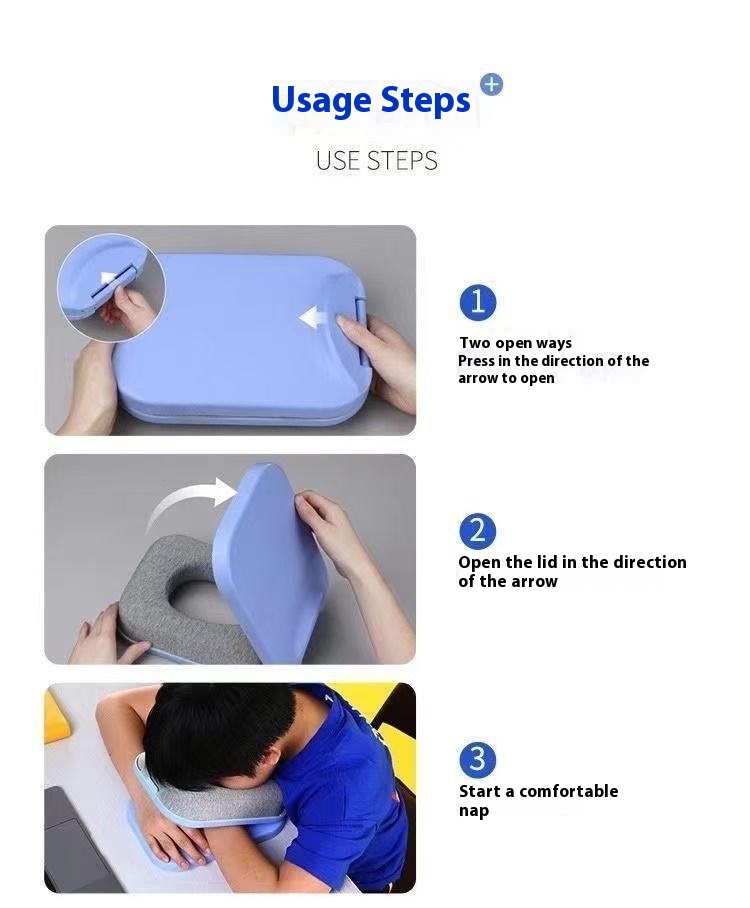 Usage Steps

USE STEPS

1

Two open ways
Press in the direction of the arrow to open

2

Open the lid in the direction of the arrow

3

Start a comfortable nap