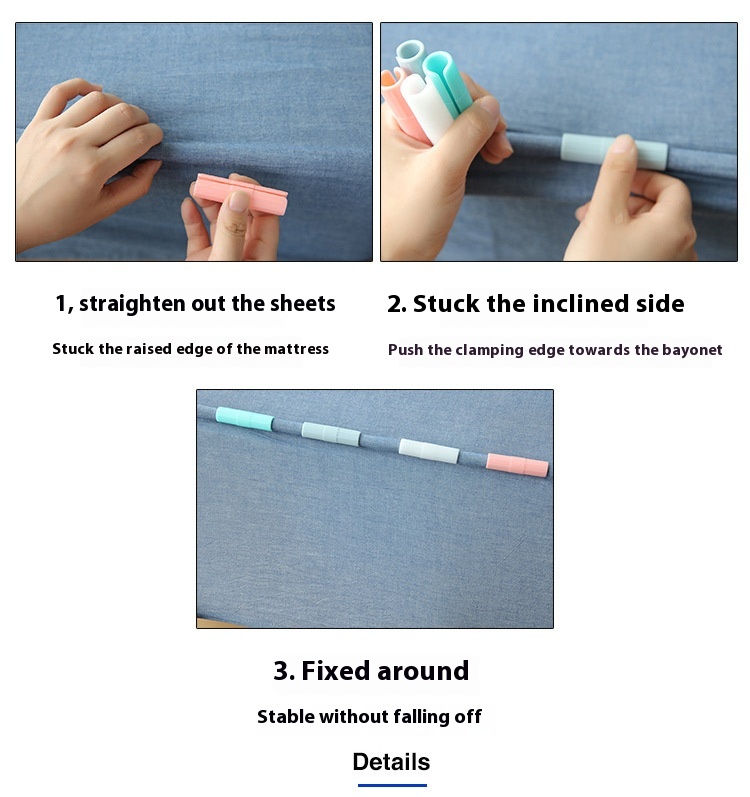 1, straighten out the sheets

Stuck the raised edge of the mattress

2. Stuck the inclined side

Push the clamping edge towards the bayonet

3. Fixed around

Stable without falling off

Details