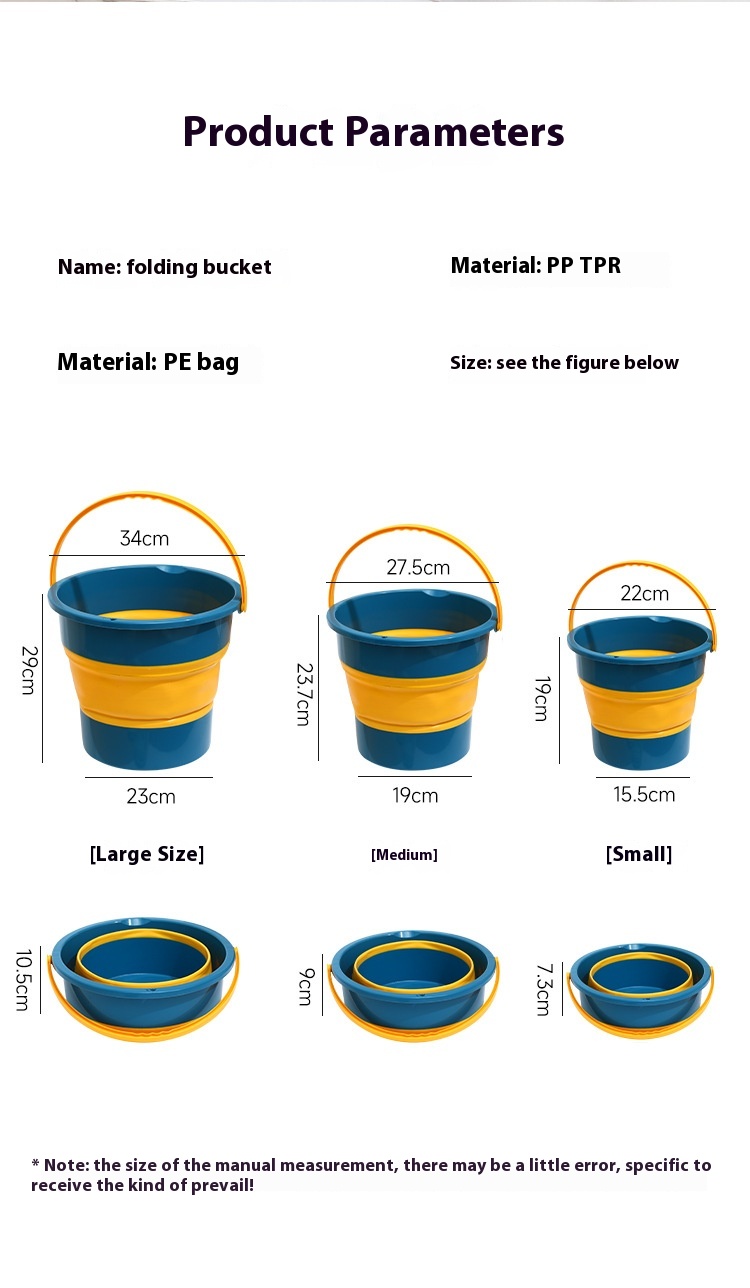 Product Parameters

Name: folding bucket

Material: PP TPR

Material: PE bag

Size: see the figure below

34cm

29cm

23cm

27.5cm

23.7cm

19cm

22cm

19cm

15.5cm

[Large Size]

[Medium]

[Small]

10.5cm

9cm

7.3cm

* Note: the size of the manual measurement, there may be a little error, specific to receive the kind of prevail!