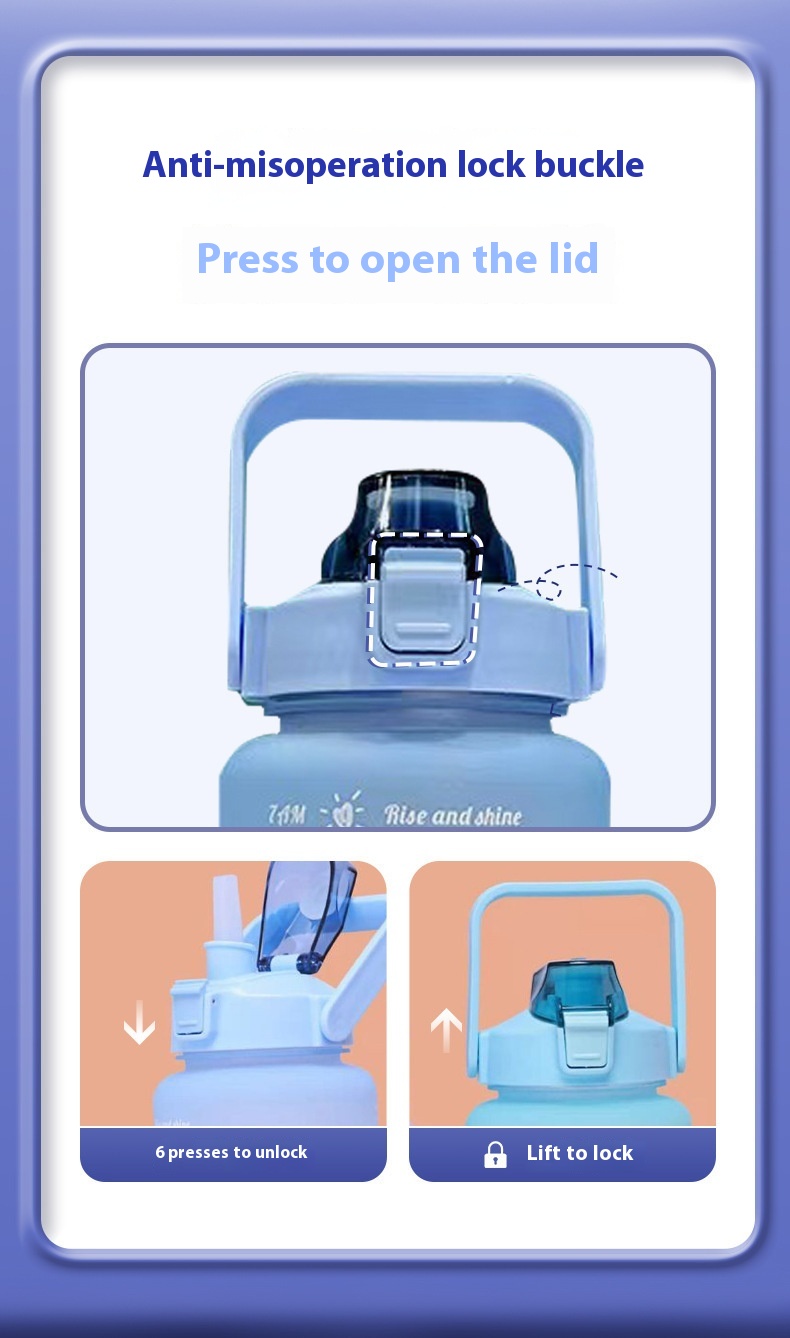 Anti-misoperation lock buckle

Press to open the lid

7AM Rise and shine

6 presses to unlock

Lift to lock