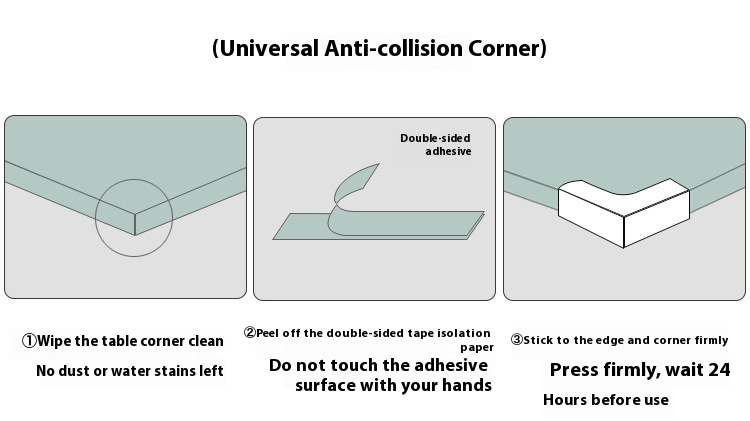 (Universal Anti-collision Corner)

Double-sided adhesive

①Wipe the table corner clean

No dust or water stains left

②Peel off the double-sided tape isolation paper

Do not touch the adhesive surface with your hands

③Stick to the edge and corner firmly

Press firmly, wait 24

Hours before use