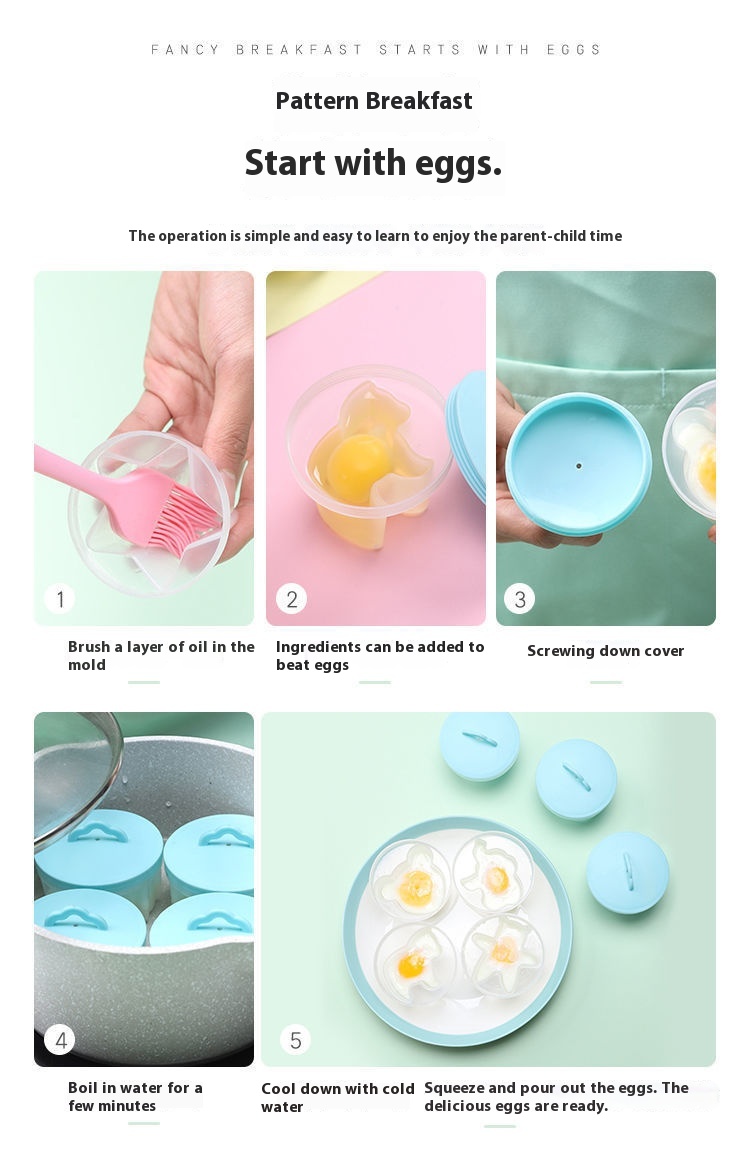 FANCY BREAKFAST STARTS WITH EGGS

Pattern Breakfast

Start with eggs.

The operation is simple and easy to learn to enjoy the parent-child time

1

Brush a layer of oil in the mold

2

Ingredients can be added to beat eggs

3

Screwing down cover

4

Boil in water for a few minutes

5

Cool down with cold water

Squeeze and pour out the eggs. The delicious eggs are ready.