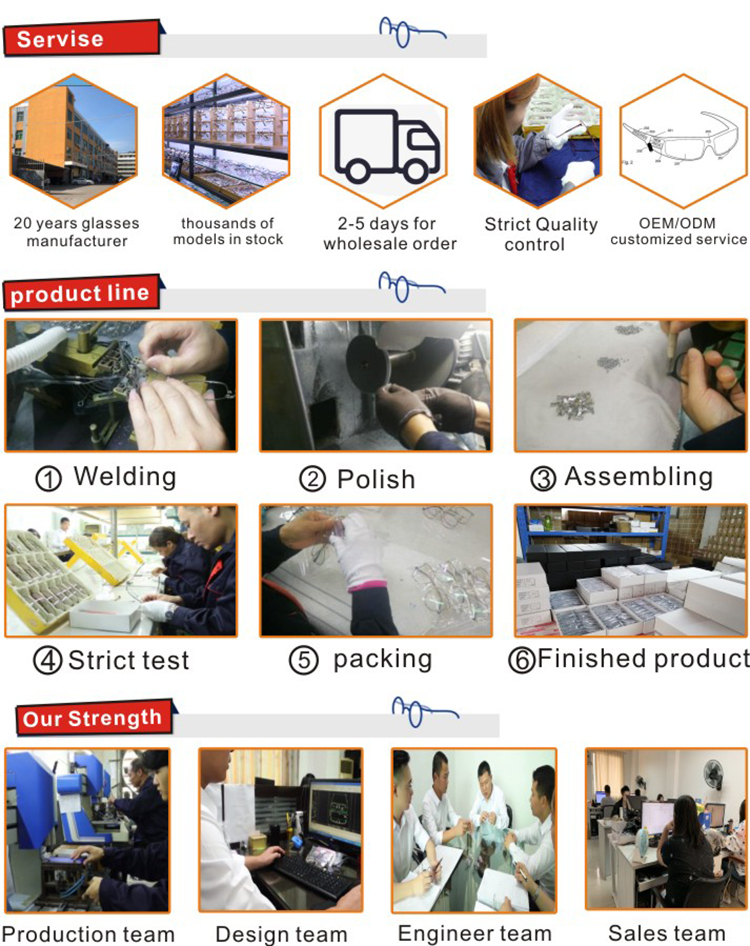 Servise

20 years glasses manufacturer

thousands of models in stock

2-5 days for wholesale order

Strict Quality control

OEM/ODM customized service

product line

① Welding

② Polish

③ Assembling

④ Strict test

⑤ packing

⑥ Finished product

Our Strength

Production team

Design team

Engineer team

Sales team