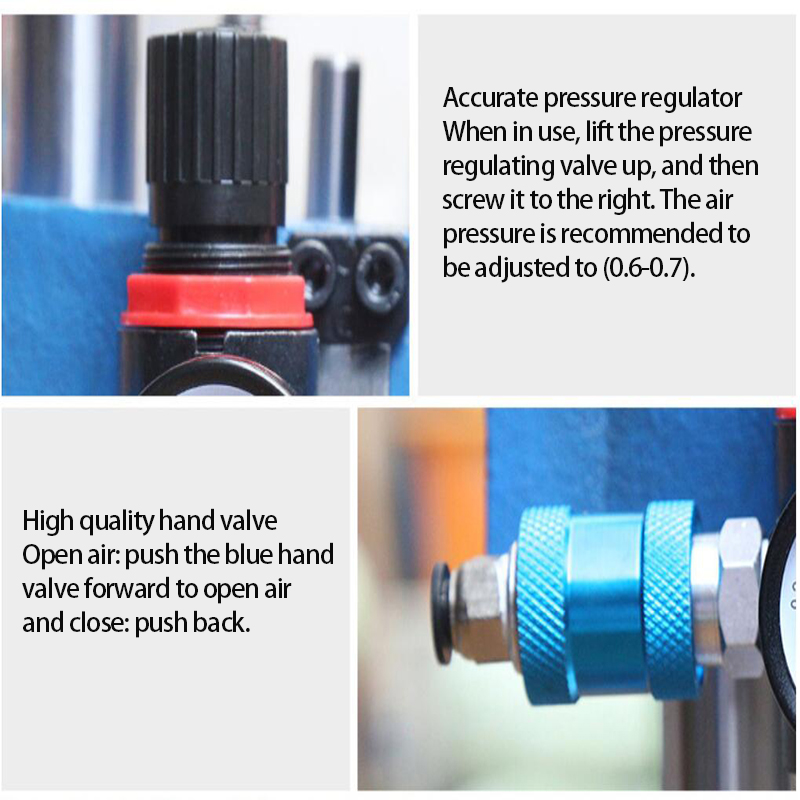 Accurate pressure regulator
When in use, lift the pressure regulating valve up, and then screw it to the right. The air pressure is recommended to be adjusted to (0.6-0.7).

High quality hand valve
Open air: push the blue hand valve forward to open air and close: push back.