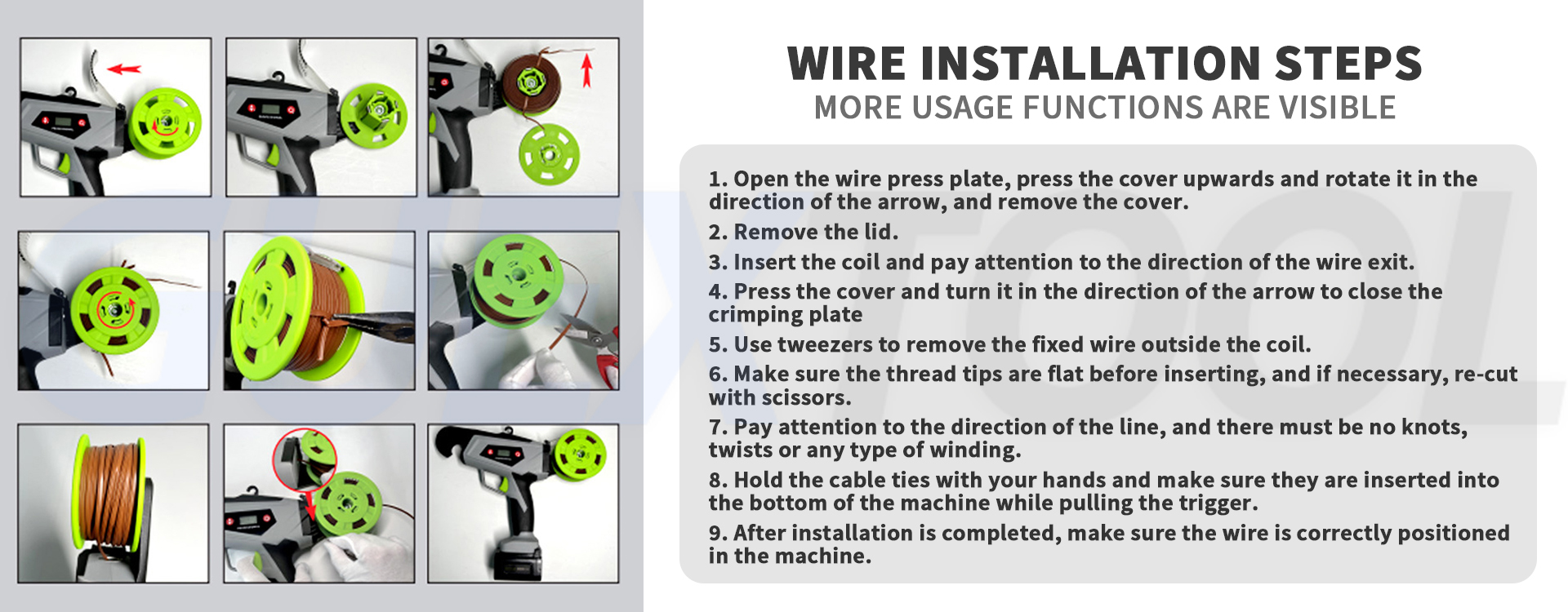 WIRE INSTALLATION STEPS
MORE USAGE FUNCTIONS ARE VISIBLE

1. Open the wire press plate, press the cover upwards and rotate it in the direction of the arrow, and remove the cover.

2. Remove the lid.

3. Insert the coil and pay attention to the direction of the wire exit.

4. Press the cover and turn it in the direction of the arrow to close the crimping plate

5. Use tweezers to remove the fixed wire outside the coil.

6. Make sure the thread tips are flat before inserting, and if necessary, re-cut with scissors.

7. Pay attention to the direction of the line, and there must be no knots, twists or any type of winding.

8. Hold the cable ties with your hands and make sure they are inserted into the bottom of the machine while pulling the trigger.

9. After installation is completed, make sure the wire is correctly positioned in the machine.