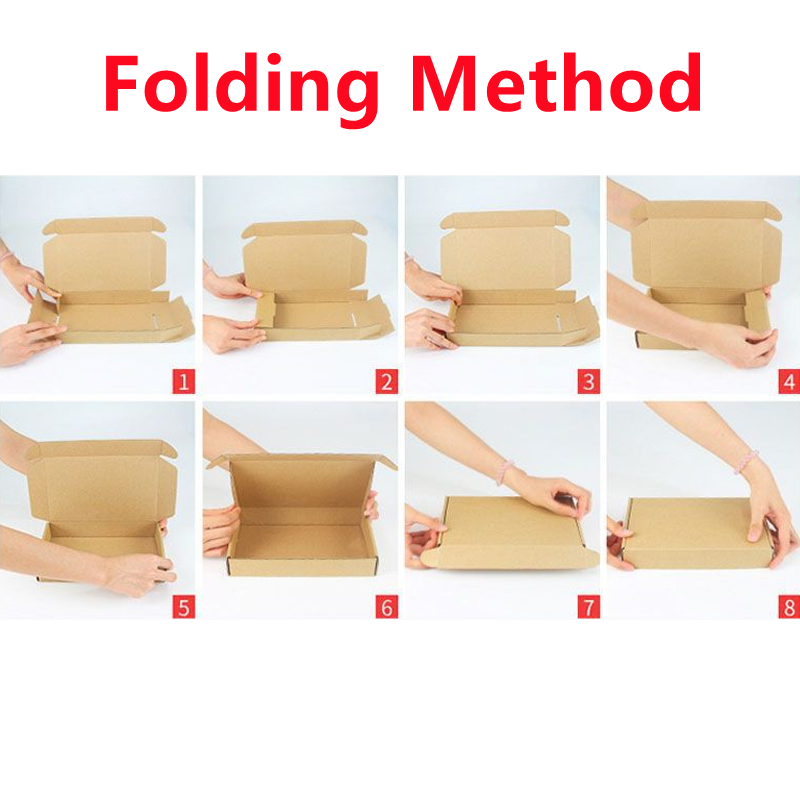 Folding Method

1

2

3

4

5

6

7

8