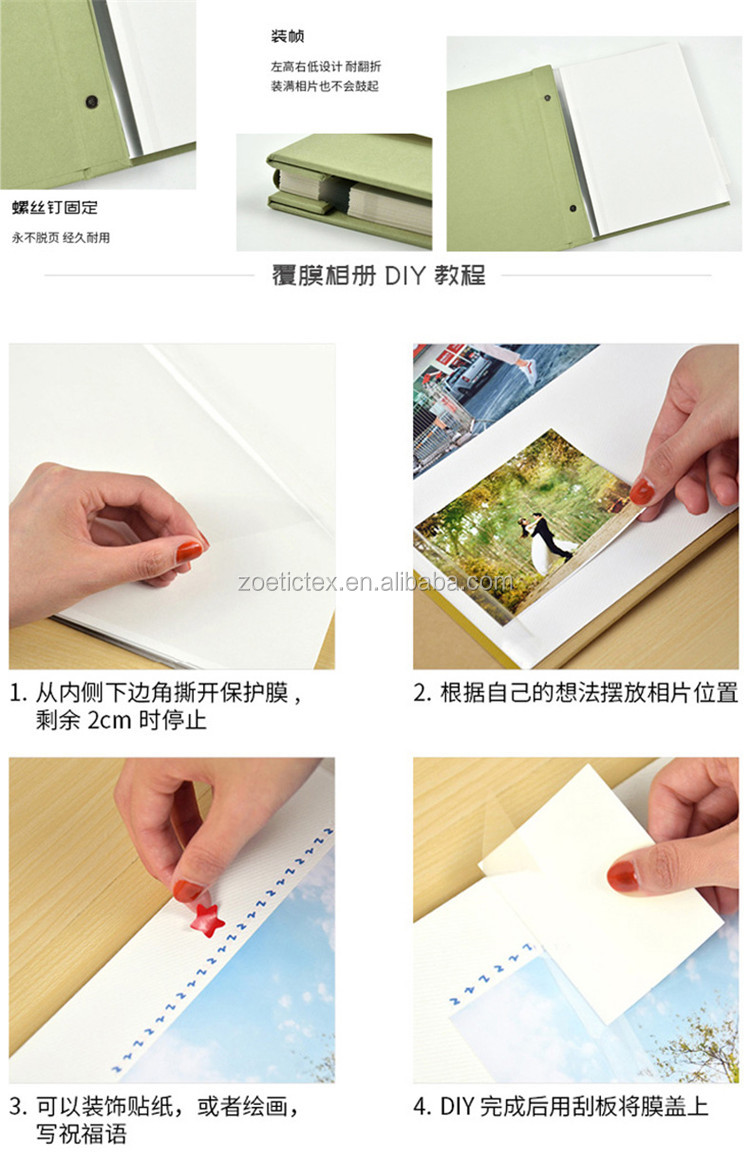 装帧

左高右低设计 耐翻折
装满相片也不会鼓起

螺丝钉固定

永不脱页 经久耐用

覆膜相册 DIY 教程

zoetictex.en.alibaba.com

1. 从内侧下边角撕开保护膜，剩余 2cm 时停止

2. 根据自己的想法摆放相片位置

3. 可以装饰贴纸，或者绘画，写祝福语

4. DIY 完成后用刮板将膜盖上