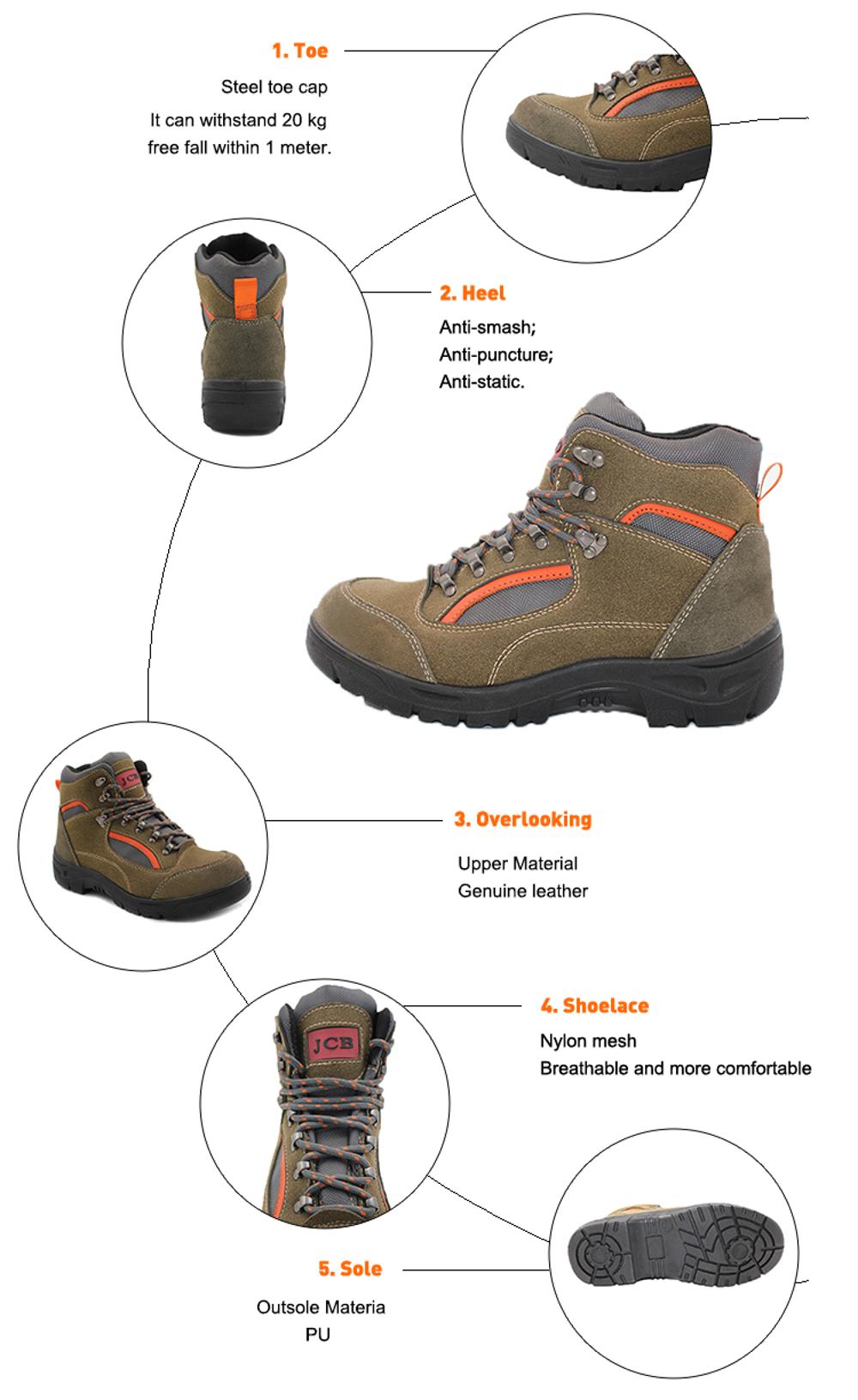 1. Toe

Steel toe cap
It can withstand 20 kg free fall within 1 meter.

2. Heel

Anti-smash;
Anti-puncture;
Anti-static.

JCB

3. Overlooking

Upper Material
Genuine leather

JCB

4. Shoelace

Nylon mesh
Breathable and more comfortable

5. Sole

Outsole Materia
PU