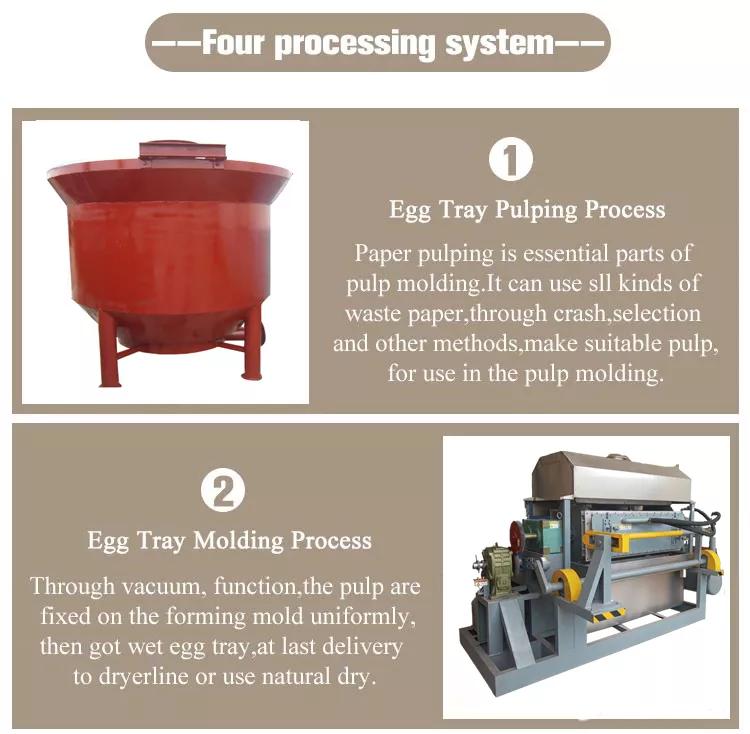 ——Four processing system——

1

Egg Tray Pulping Process

Paper pulping is essential parts of pulp molding.It can use sll kinds of waste paper,through crash,selection and other methods,make suitable pulp, for use in the pulp molding.

2

Egg Tray Molding Process

Through vacuum, function,the pulp are fixed on the forming mold uniformly, then got wet egg tray,at last delivery to dryerline or use natural dry.