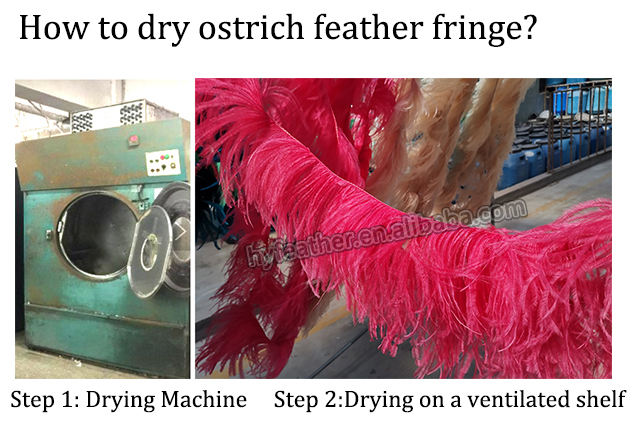 How to dry ostrich feather fringe?

hyfeather.en.alibaba.com

Step 1: Drying Machine

Step 2:Drying on a ventilated shelf