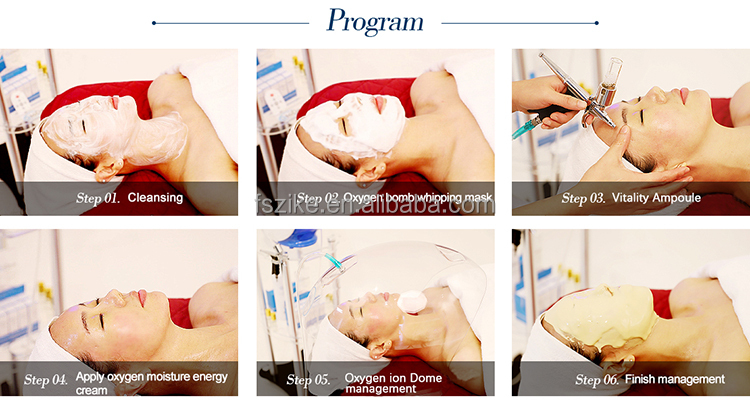 Program

Step 01. Cleansing

Step 02. Oxygen bomb whipping mask

Step 03. Vitality Ampoule

fszike.en.alibaba.com

Step 04. Apply oxygen moisture energy cream

Step 05. Oxygen ion Dome management

Step 06. Finish management