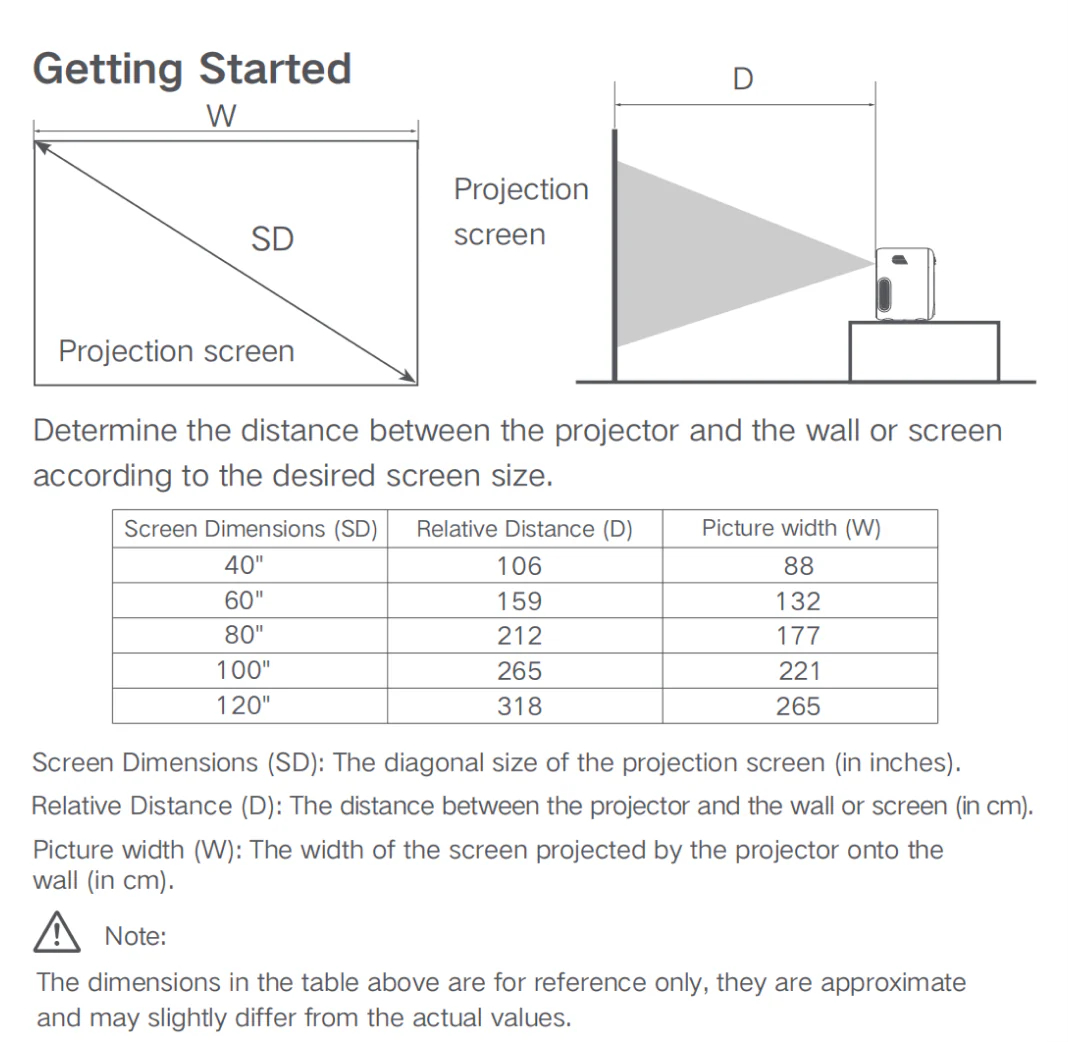 Getting Started

W

SD

Projection screen

D

Projection screen

Determine the distance between the projector and the wall or screen according to the desired screen size.

| Screen Dimensions (SD) | Relative Distance (D) | Picture width (W) |
|---|---|---|
| 40" | 106 | 88 |
| 60" | 159 | 132 |
| 80" | 212 | 177 |
| 100" | 265 | 221 |
| 120" | 318 | 265 |

Screen Dimensions (SD): The diagonal size of the projection screen (in inches).

Relative Distance (D): The distance between the projector and the wall or screen (in cm).

Picture width (W): The width of the screen projected by the projector onto the wall (in cm).

Note:

The dimensions in the table above are for reference only, they are approximate and may slightly differ from the actual values.