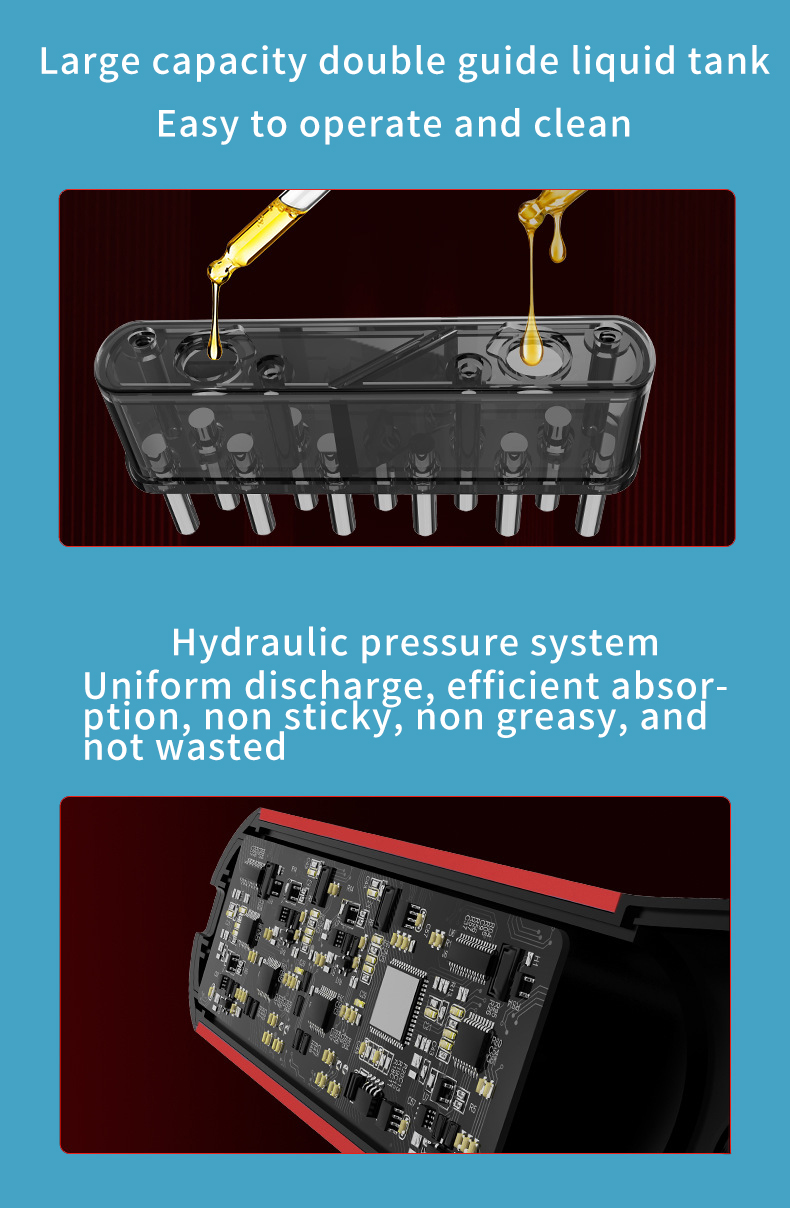 Large capacity double guide liquid tank
Easy to operate and clean

Hydraulic pressure system
Uniform discharge, efficient absorption, non sticky, non greasy, and not wasted