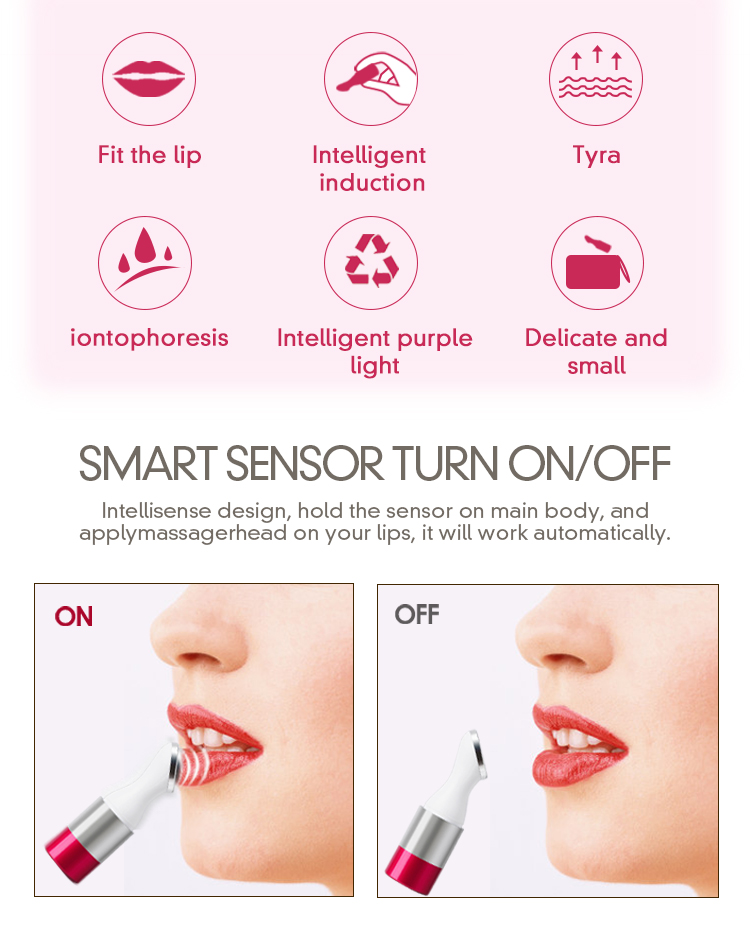 Fit the lip

Intelligent induction

Tyra

iontophoresis

Intelligent purple light

Delicate and small

SMART SENSOR TURN ON/OFF

Intellisense design, hold the sensor on main body, and applymassagerhead on your lips, it will work automatically.

ON

OFF