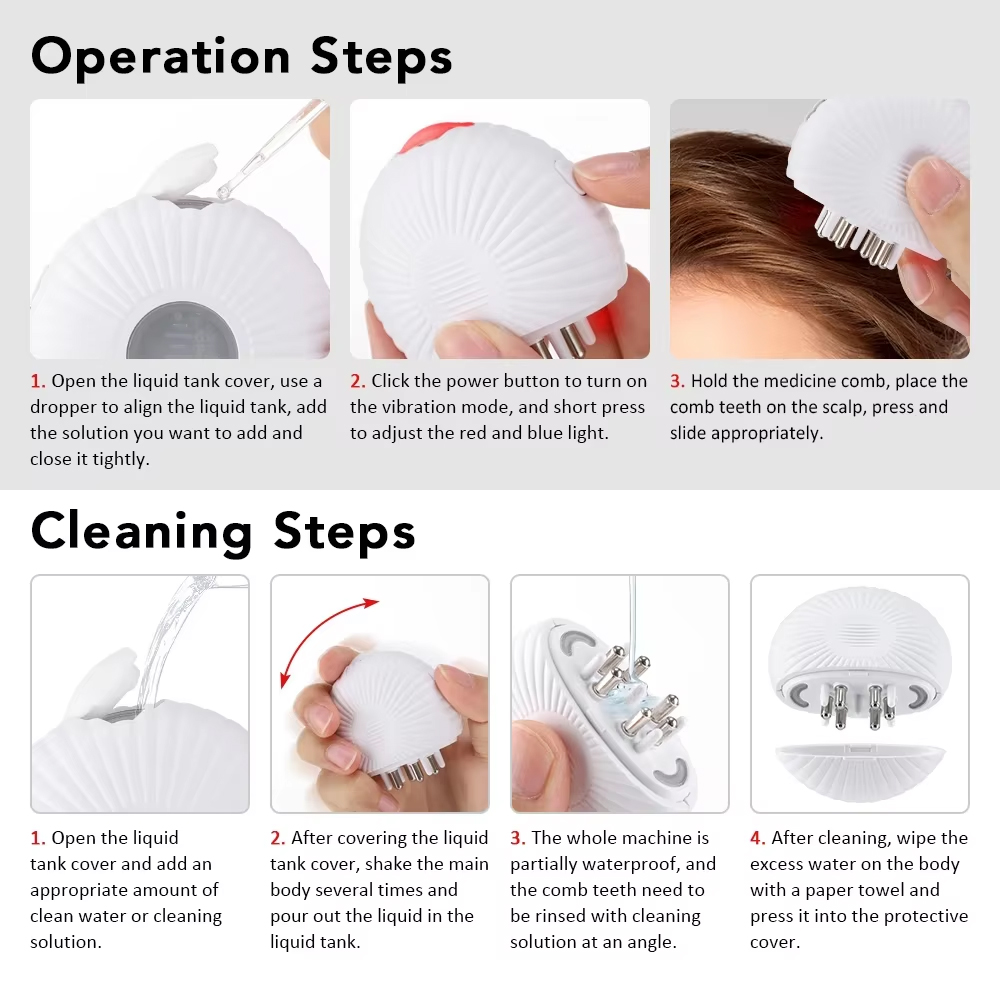 Operation Steps

1. Open the liquid tank cover, use a dropper to align the liquid tank, add the solution you want to add and close it tightly.

2. Click the power button to turn on the vibration mode, and short press to adjust the red and blue light.

3. Hold the medicine comb, place the comb teeth on the scalp, press and slide appropriately.

Cleaning Steps

1. Open the liquid tank cover and add an appropriate amount of clean water or cleaning solution.

2. After covering the liquid tank cover, shake the main body several times and pour out the liquid in the liquid tank.

3. The whole machine is partially waterproof, and the comb teeth need to be rinsed with cleaning solution at an angle.

4. After cleaning, wipe the excess water on the body with a paper towel and press it into the protective cover.